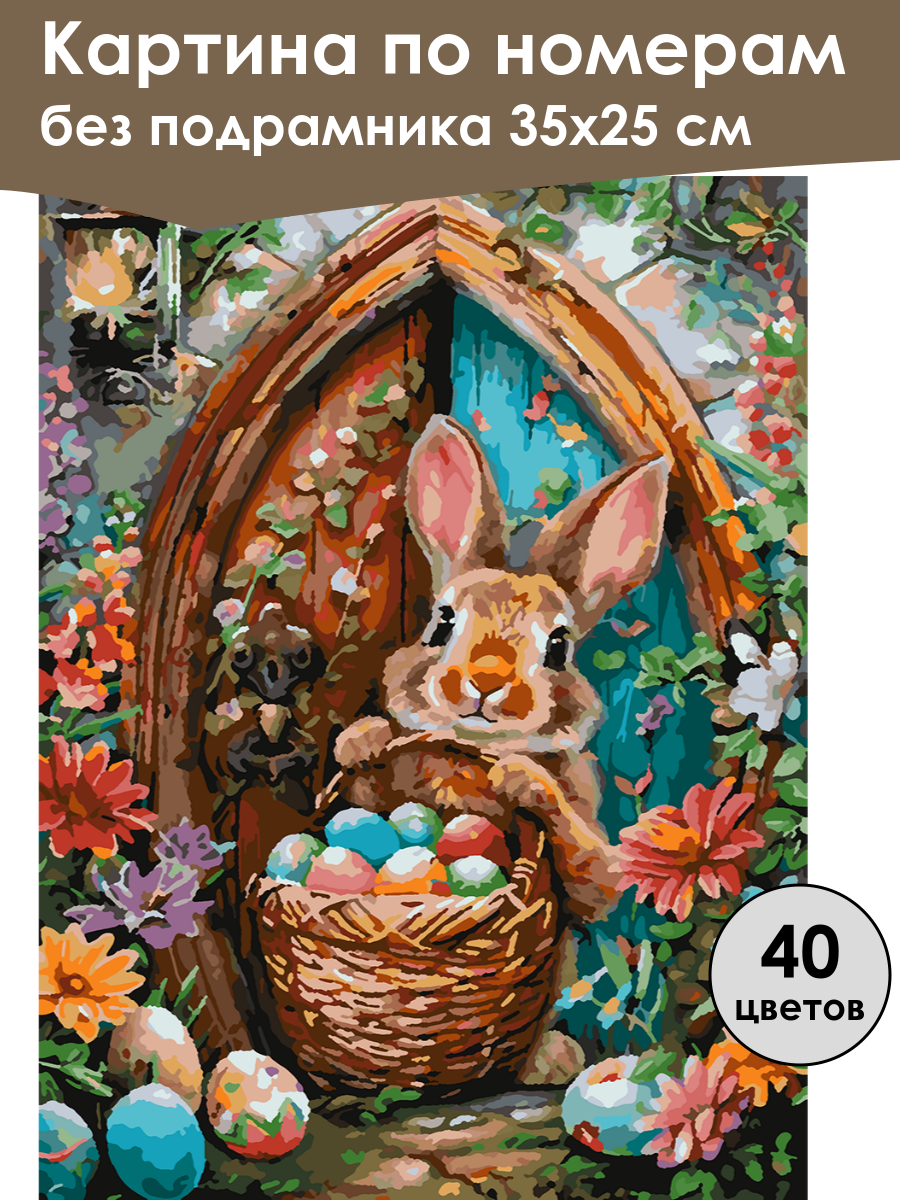 Картина по номерам
без подрамника 35х25 см

40
цветов