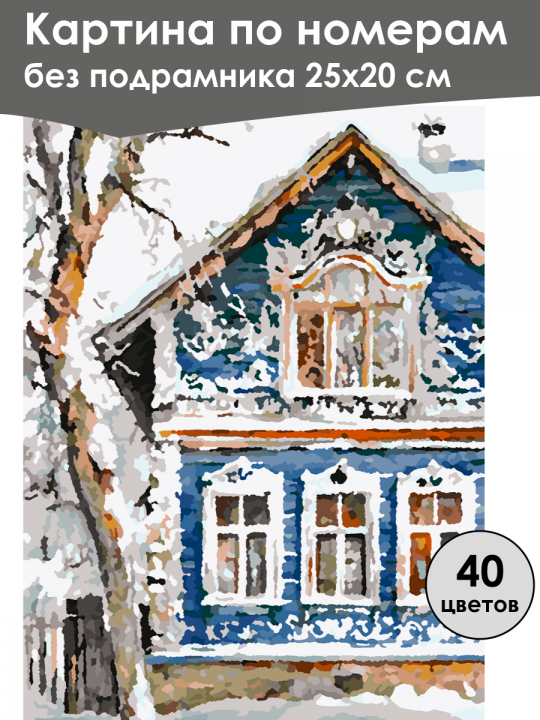 Картина по номерам
без подрамника 25х20 см

40
цветов