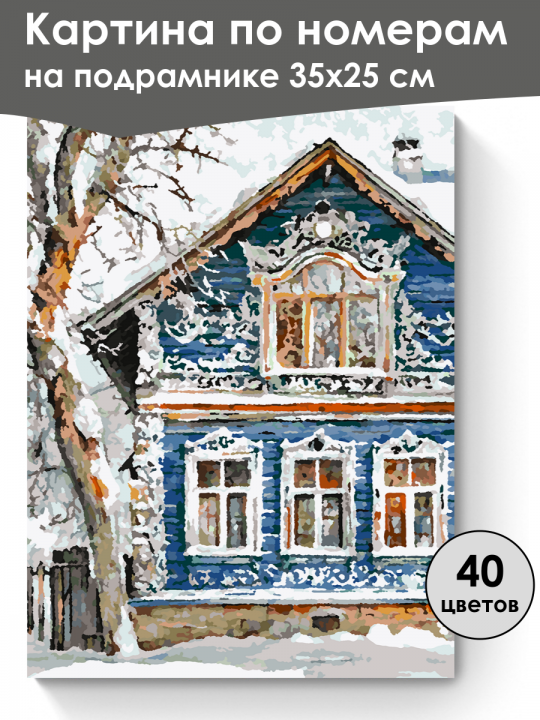 Картина по номерам
на подрамнике 35х25 см

40
цветов