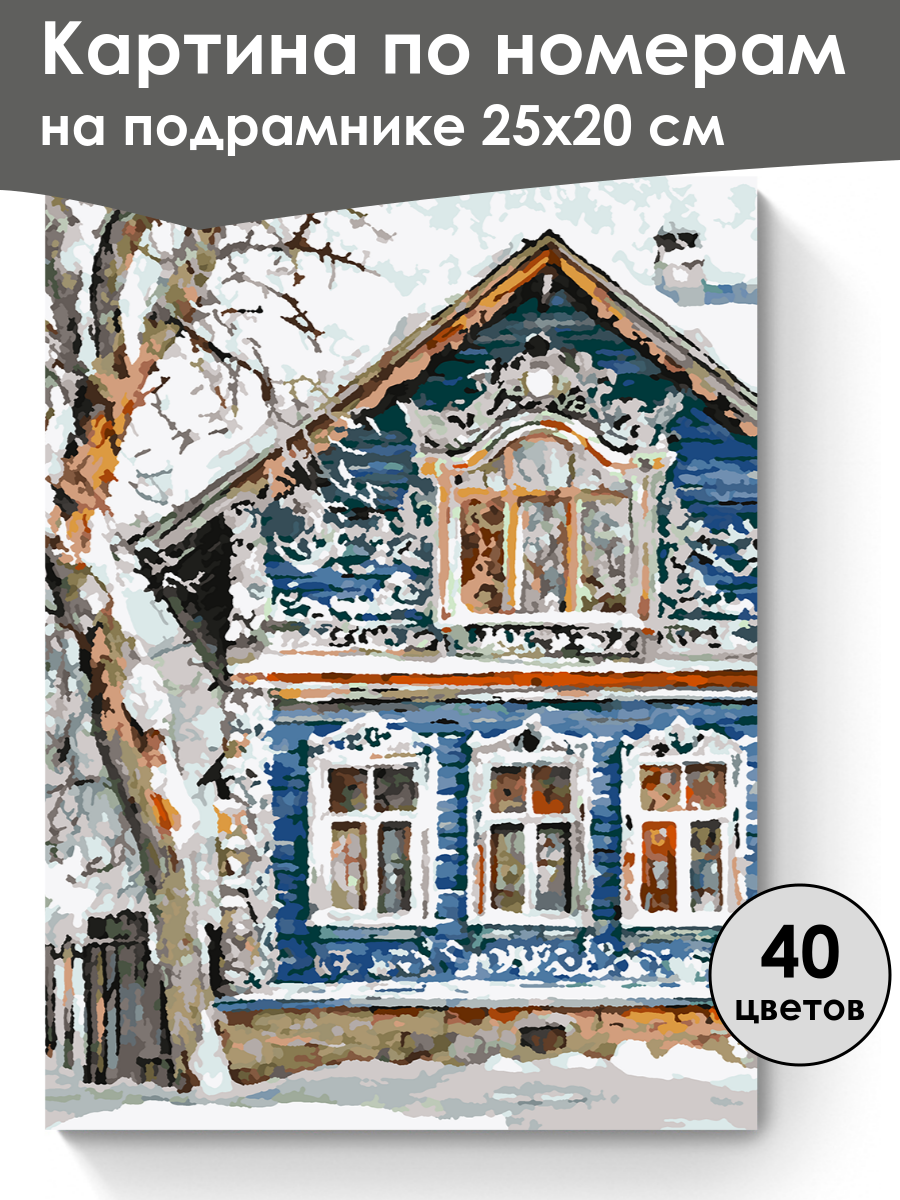 Картина по номерам на подрамнике 25x20 см

40 цветов