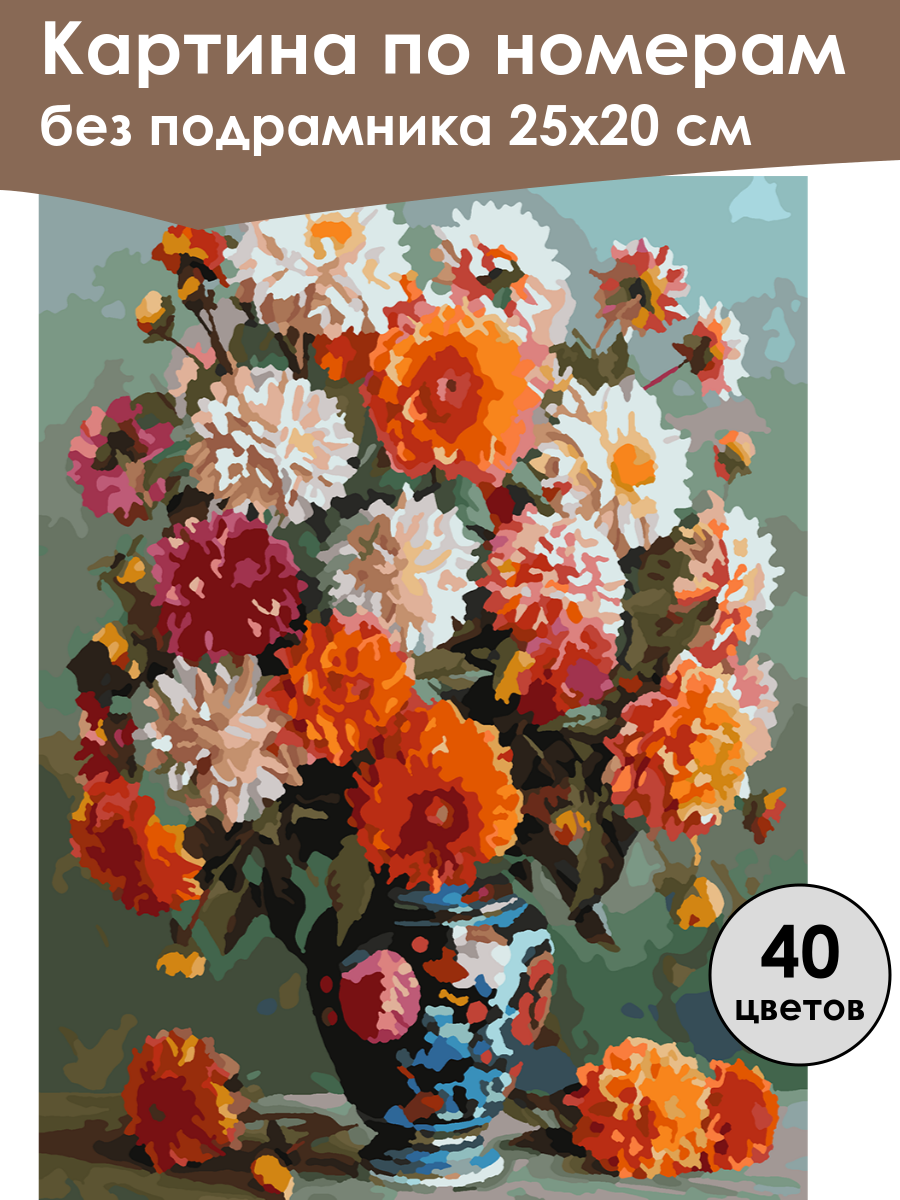 Картина по номерам
без подрамника 25x20 см

40
цветов