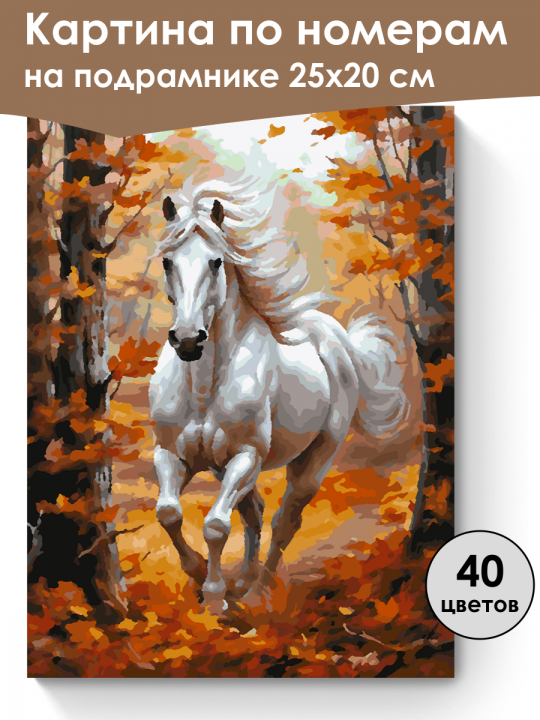 Картина по номерам
на подрамнике 25х20 см

40
цветов