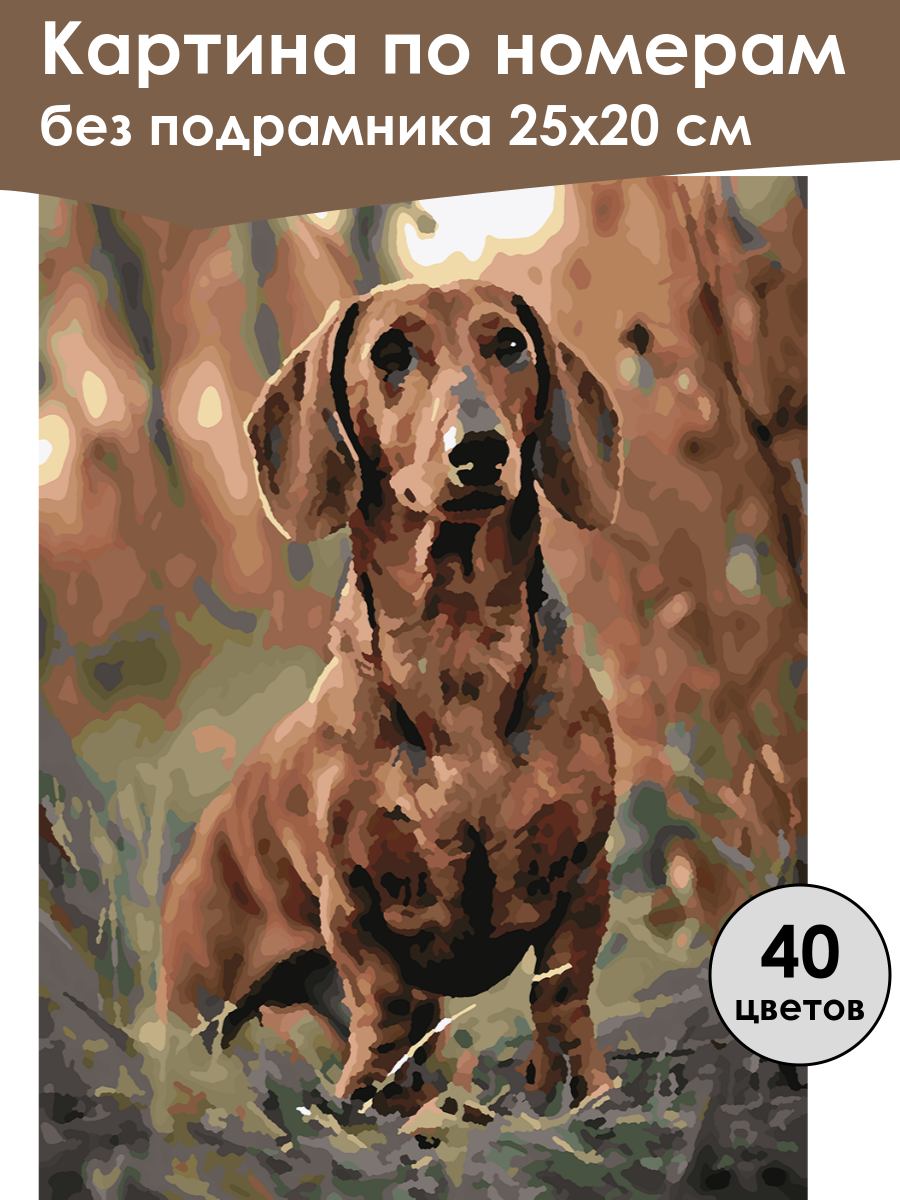 Картина по номерам
без подрамника 25х20 см

40
цветов