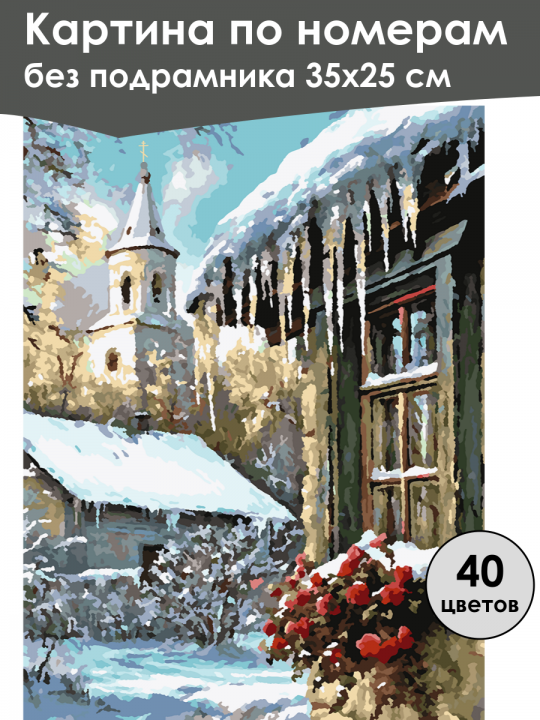 Картина по номерам
без подрамника 35х25 см

40
цветов