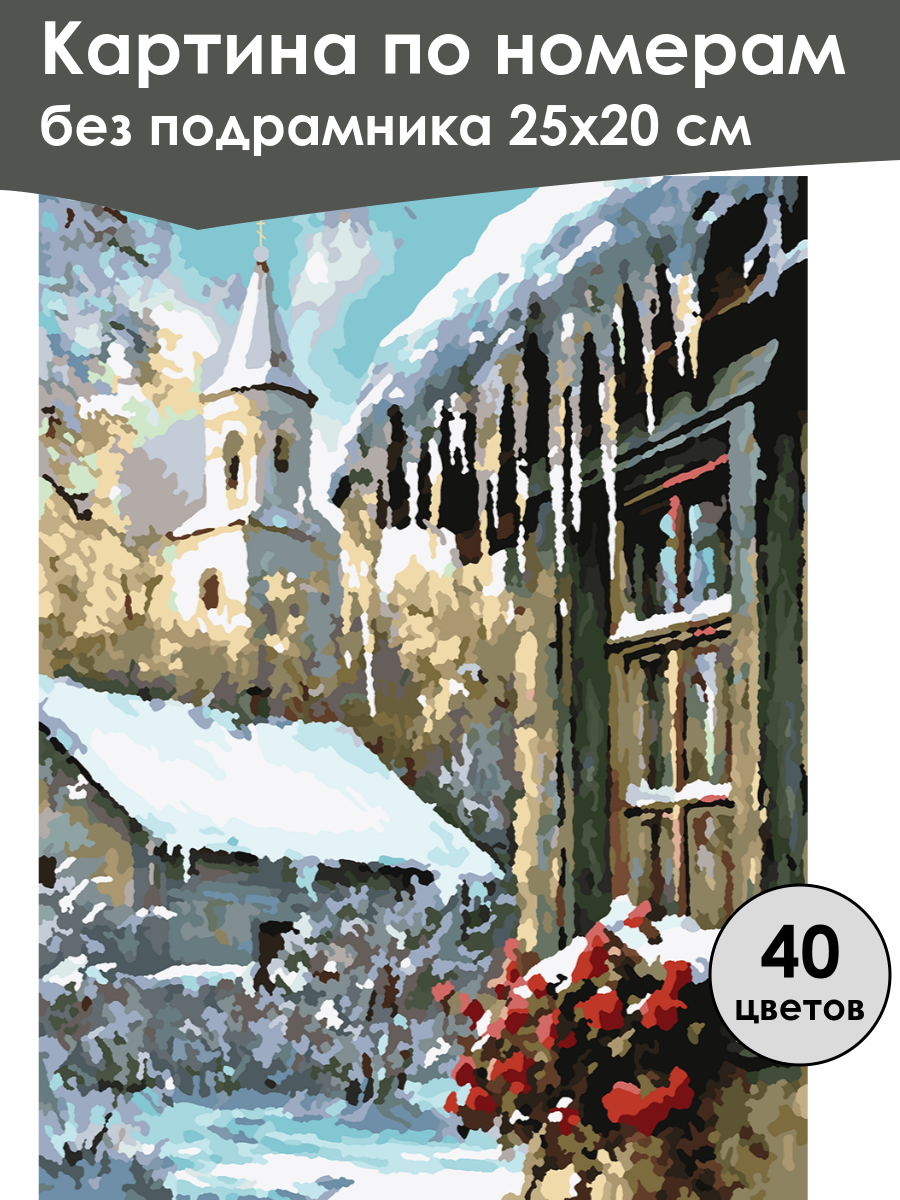 Картина по номерам
без подрамника 25х20 см

40
цветов