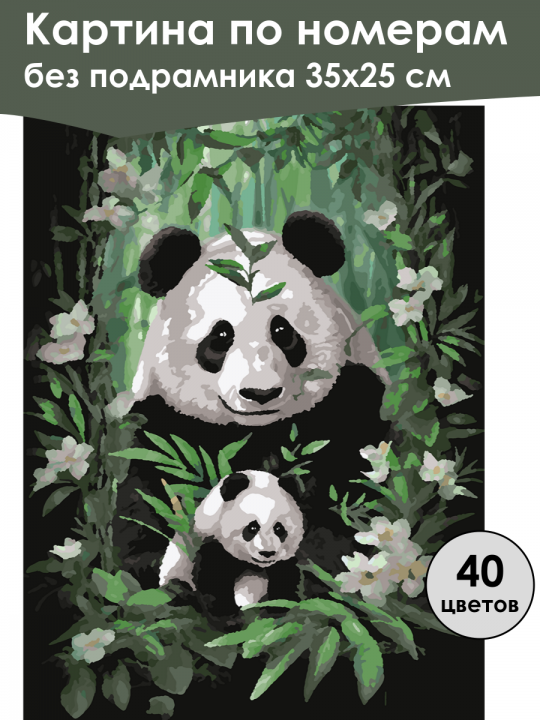 Картина по номерам
без подрамника 35x25 см

40
цветов