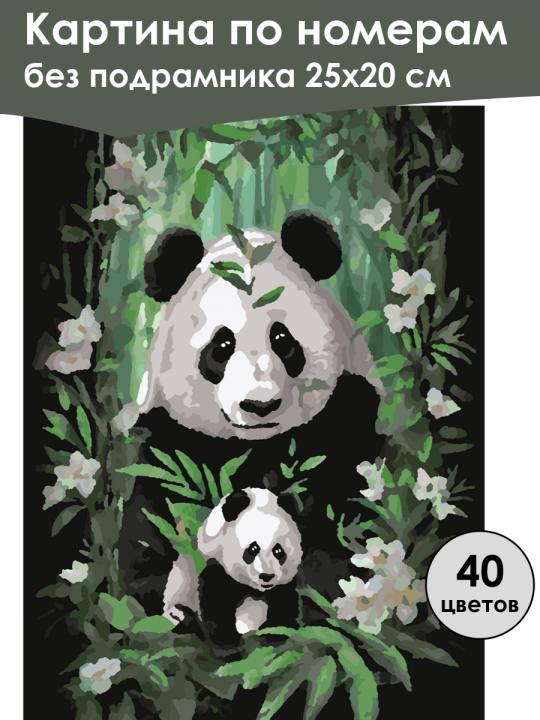 Картина по номерам
без подрамника 25х20 см

40
цветов