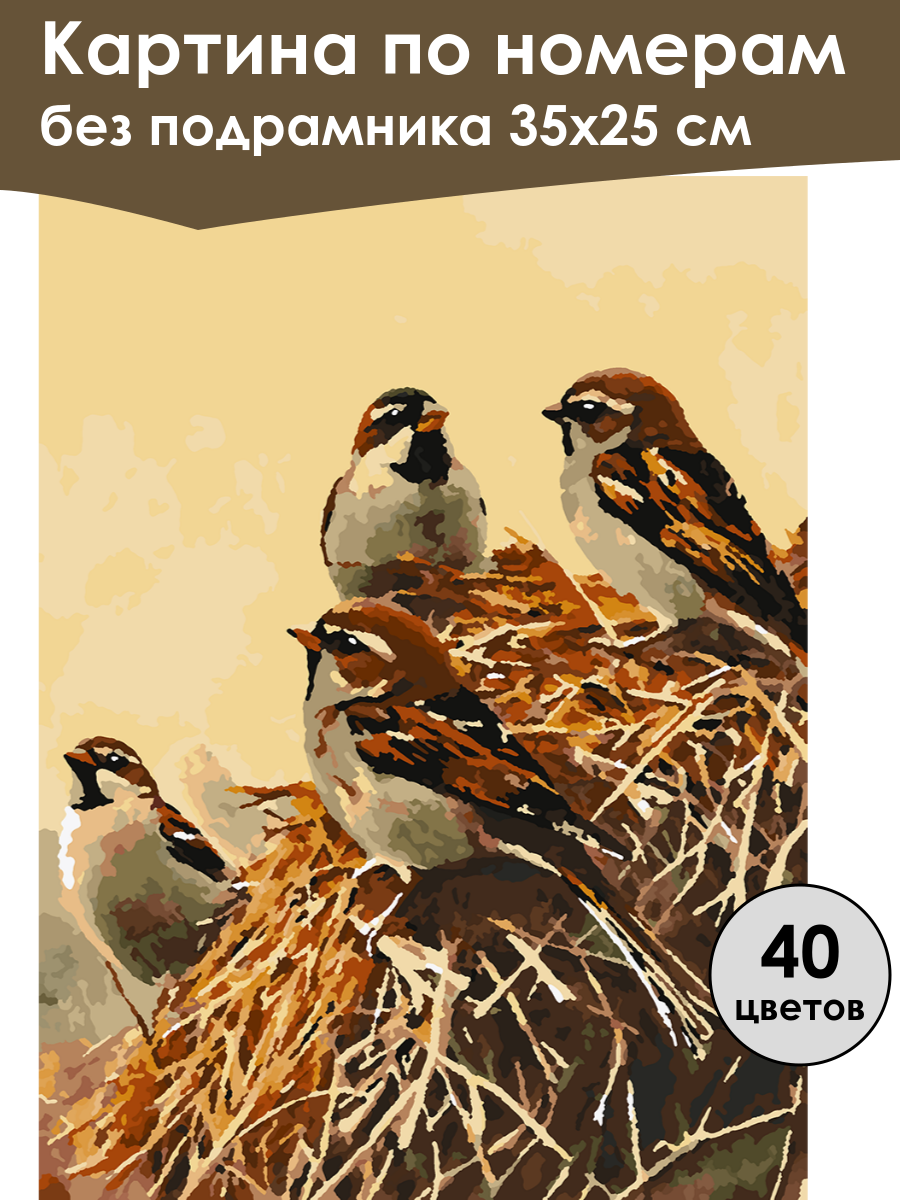 Картина по номерам
без подрамника 35х25 см

40
цветов