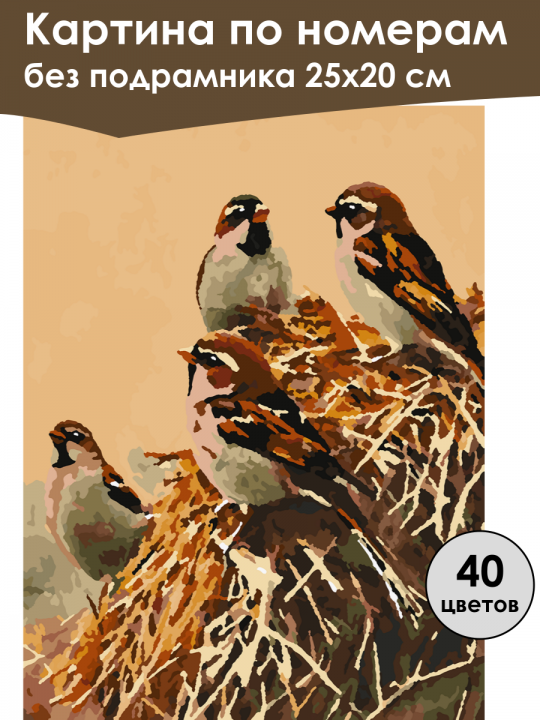 Картина по номерам
без подрамника 25х20 см

40
цветов