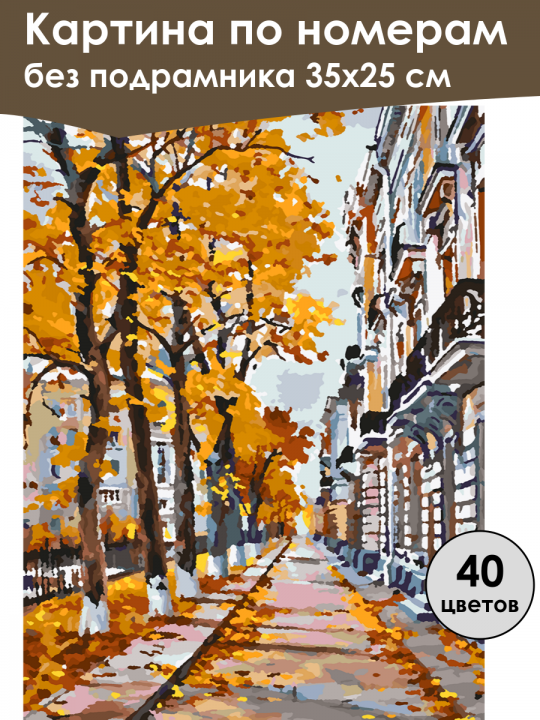 Картина по номерам
без подрамника 35х25 см

40
цветов