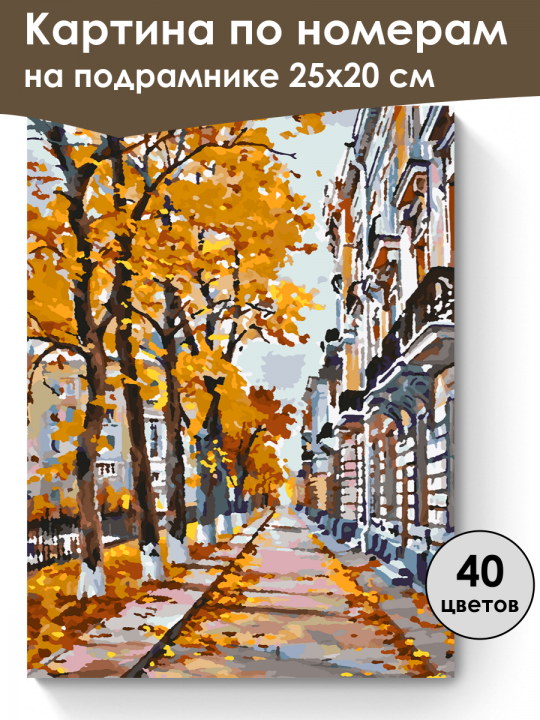 Картина по номерам
на подрамнике 25х20 см

40
цветов