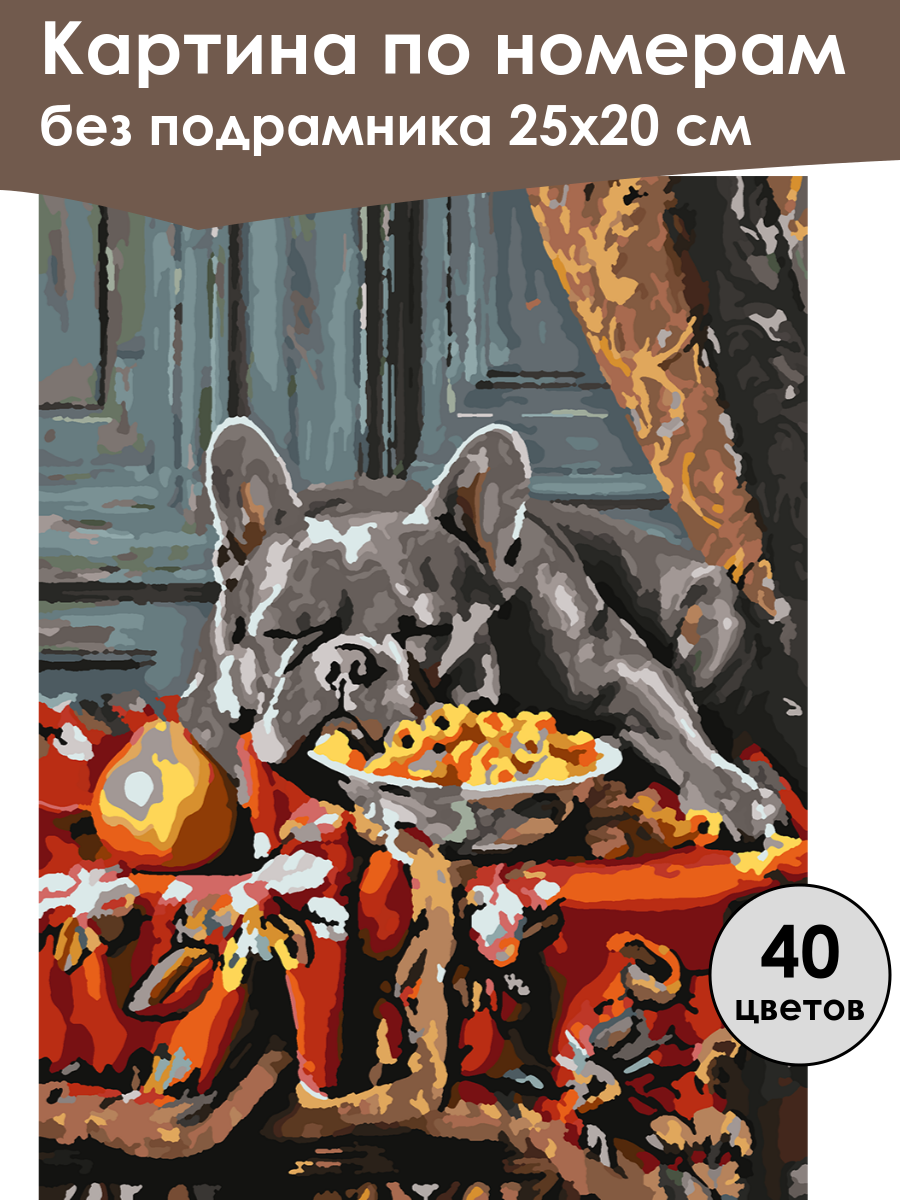 Картина по номерам
без подрамника 25х20 см

40
цветов