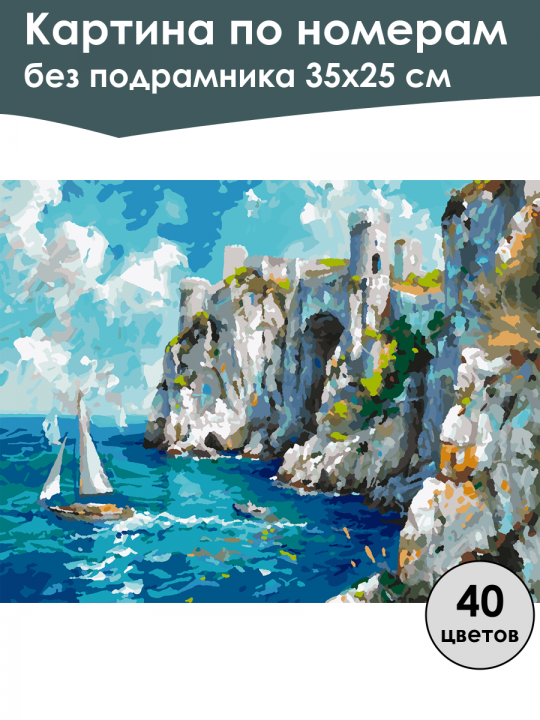 Картина по номерам
без подрамника 35х25 см

40
цветов