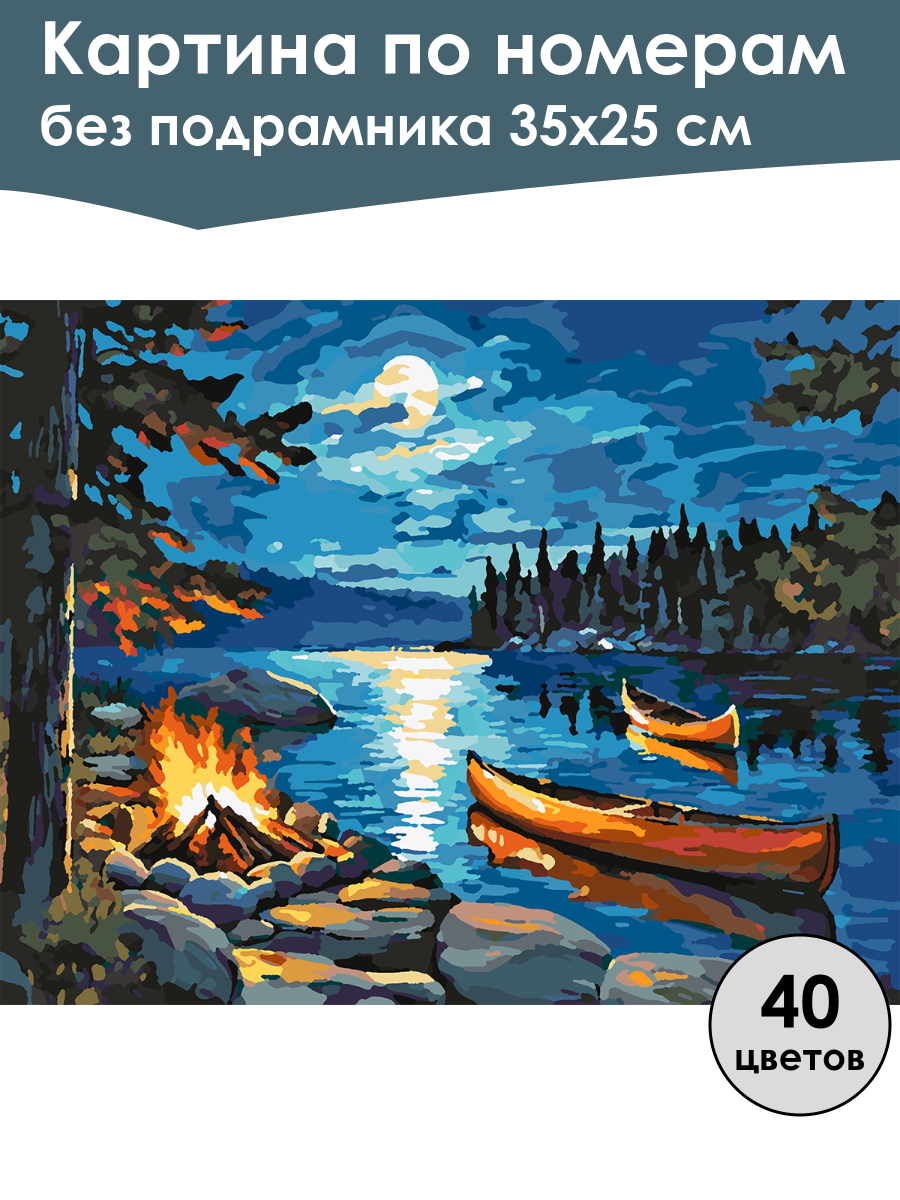 Картина по номерам
без подрамника 35х25 см

40
цветов