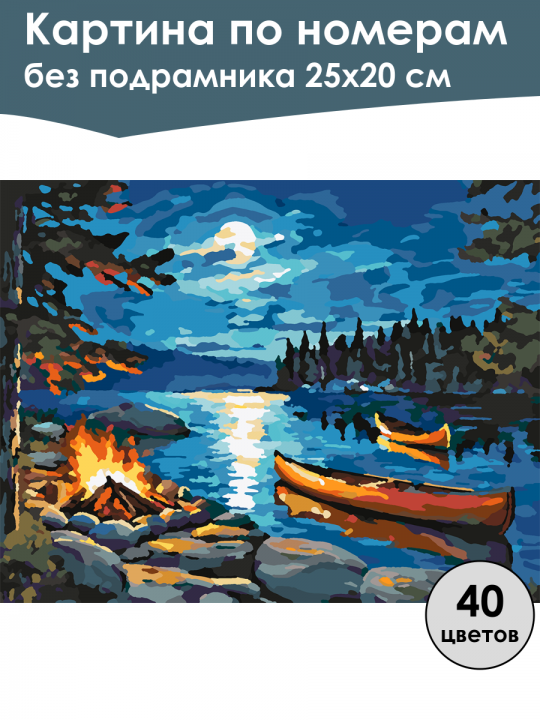 Картина по номерам
без подрамника 25х20 см

40
цветов