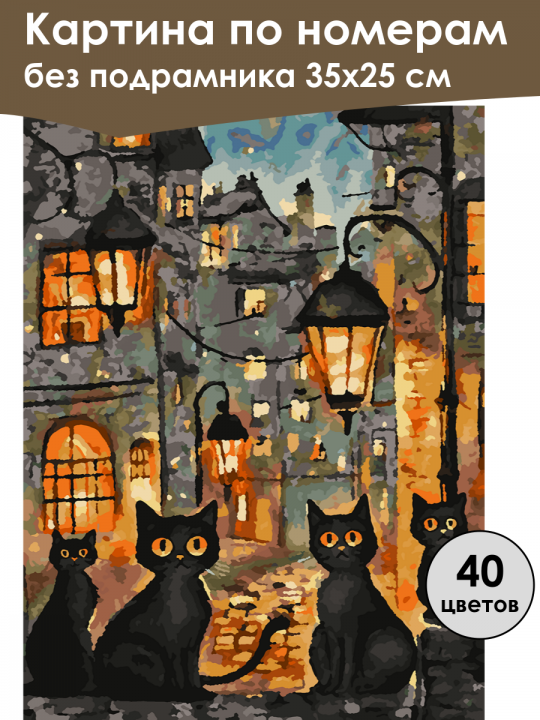 Картина по номерам
без подрамника 35х25 см

40
цветов