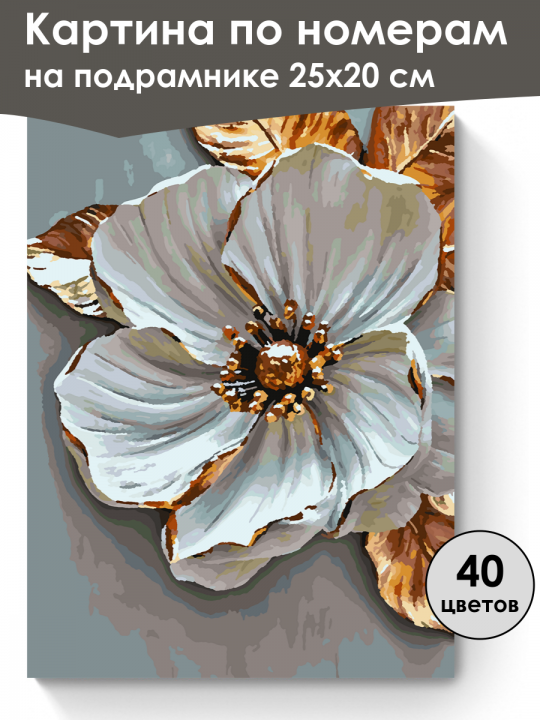 Картина по номерам
на подрамнике 25х20 см

40
цветов