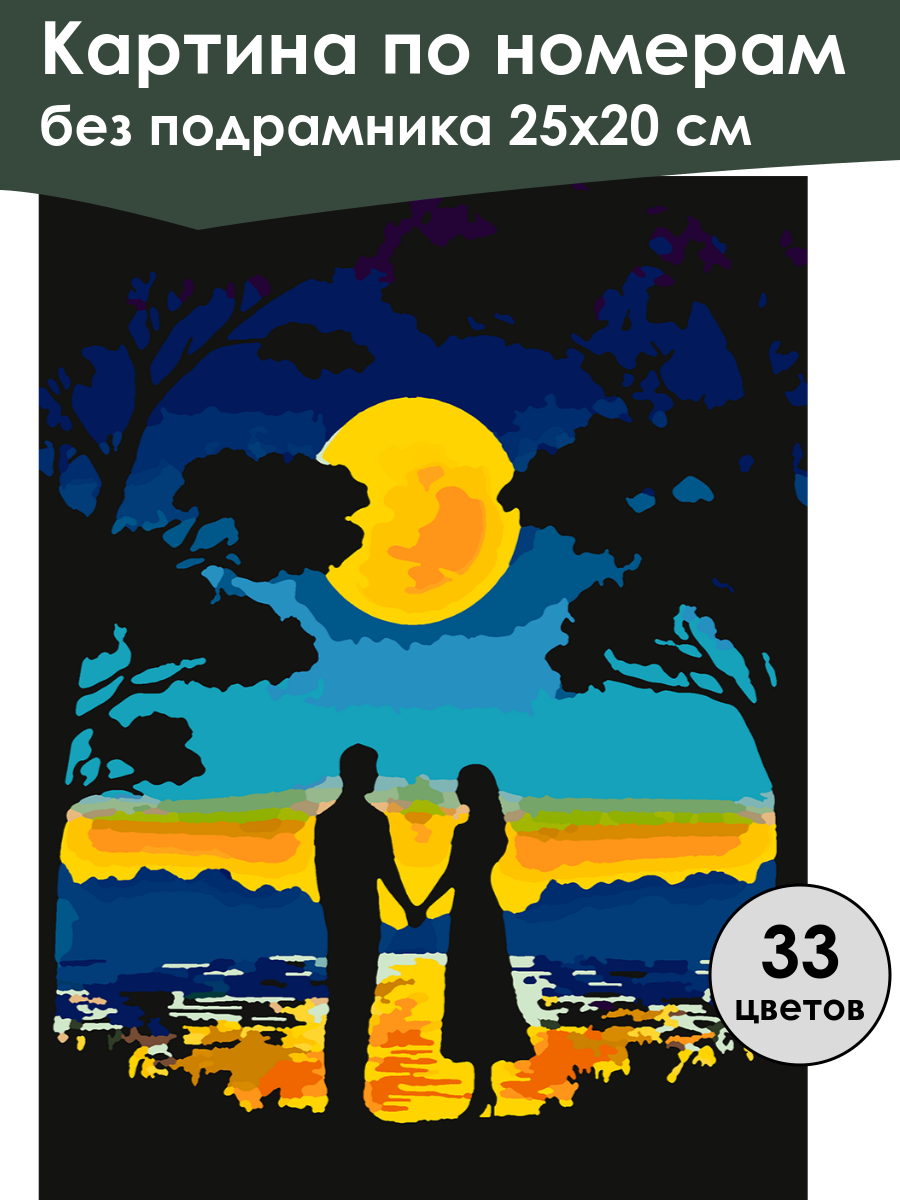 Картина по номерам
без подрамника 25х20 см

33
цветов