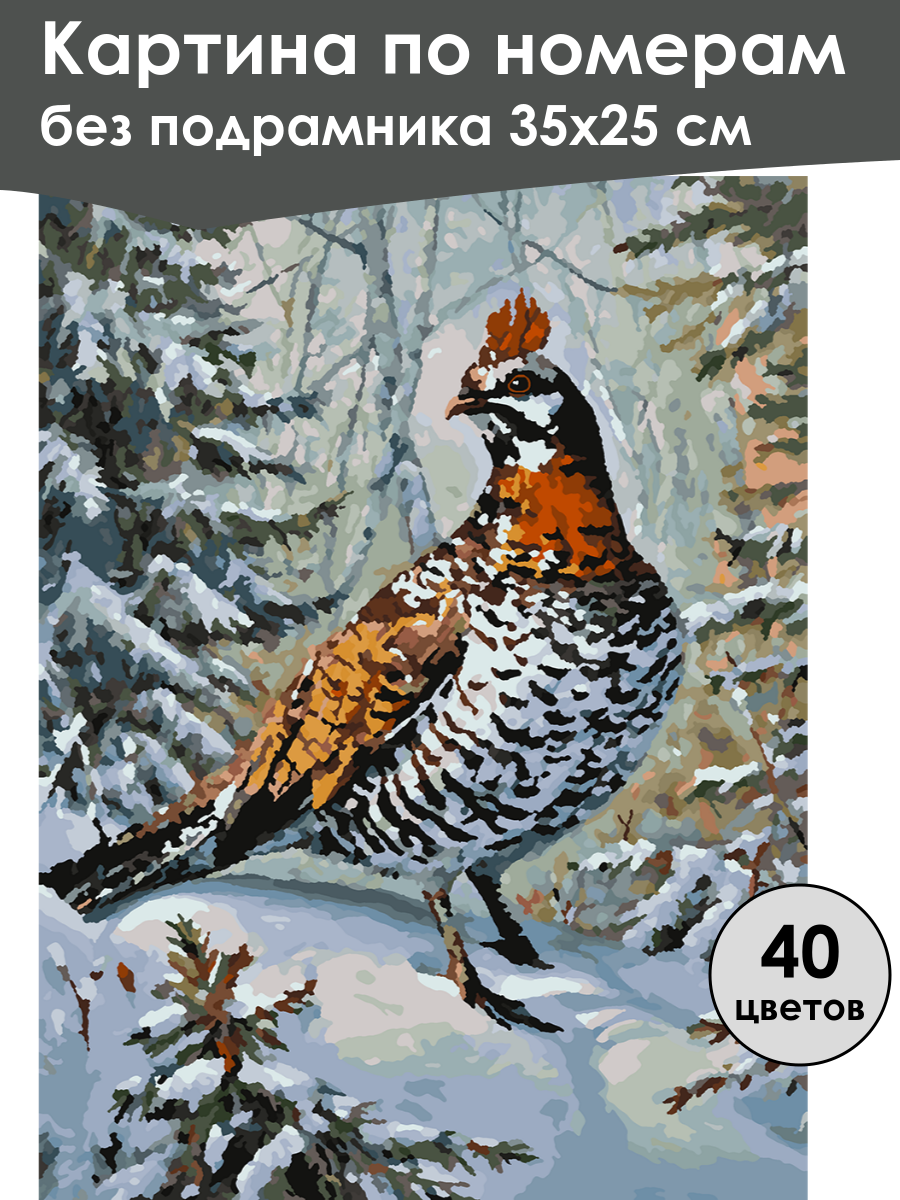 Картина по номерам
без подрамника 35х25 см

40
цветов