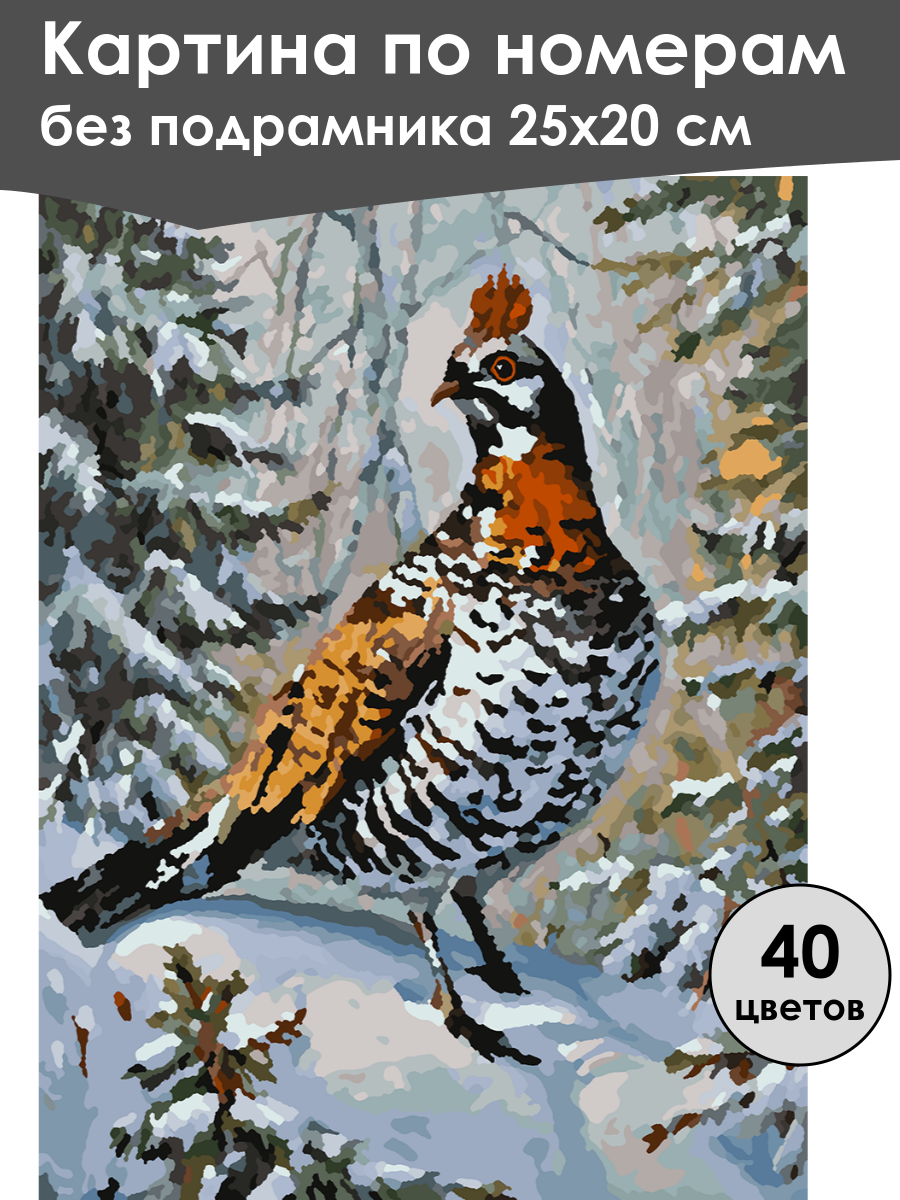 Картина по номерам
без подрамника 25х20 см

40
цветов