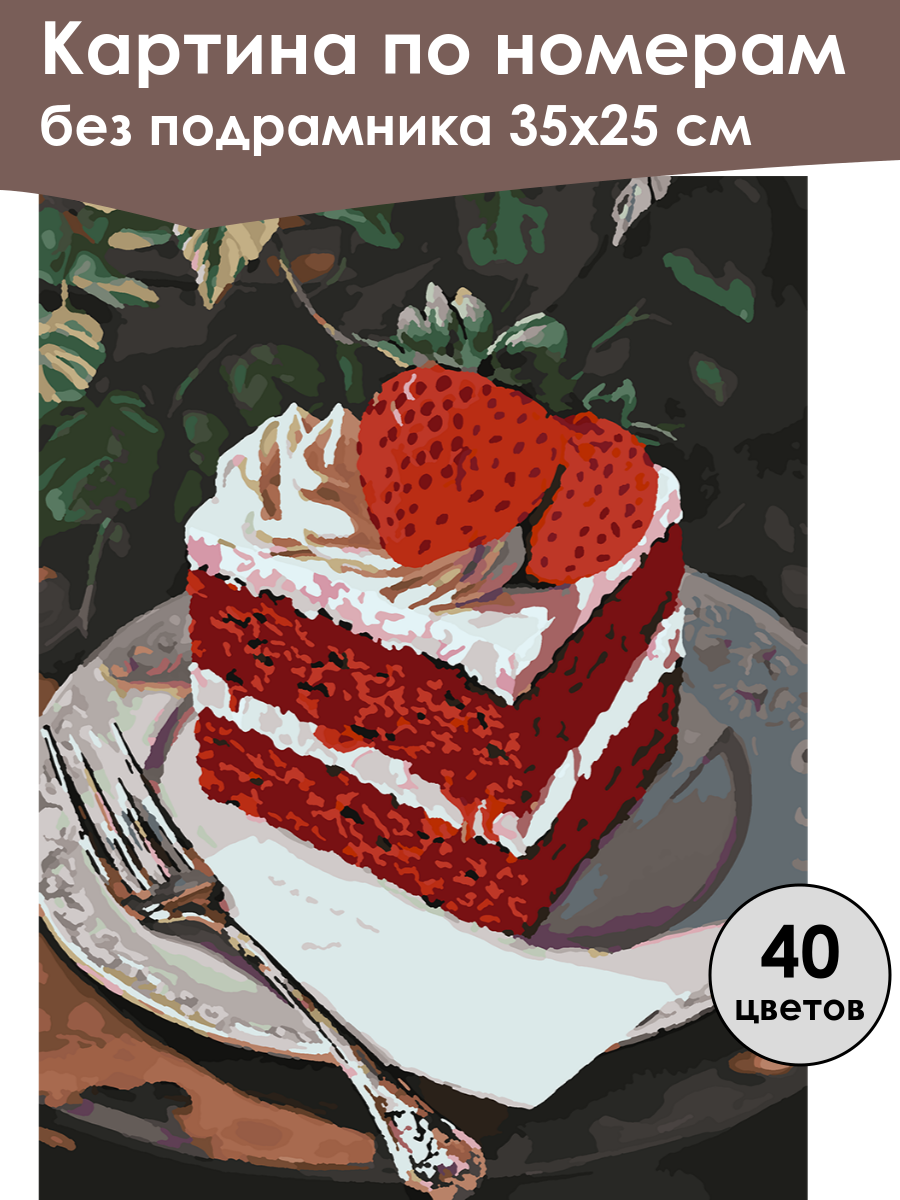 Картина по номерам
без подрамника 35х25 см

40
цветов