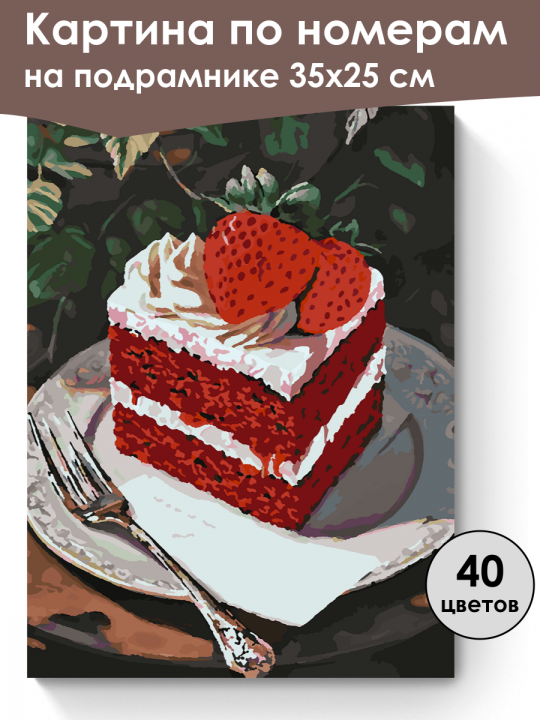 Картина по номерам
на подрамнике 35х25 см

40
цветов