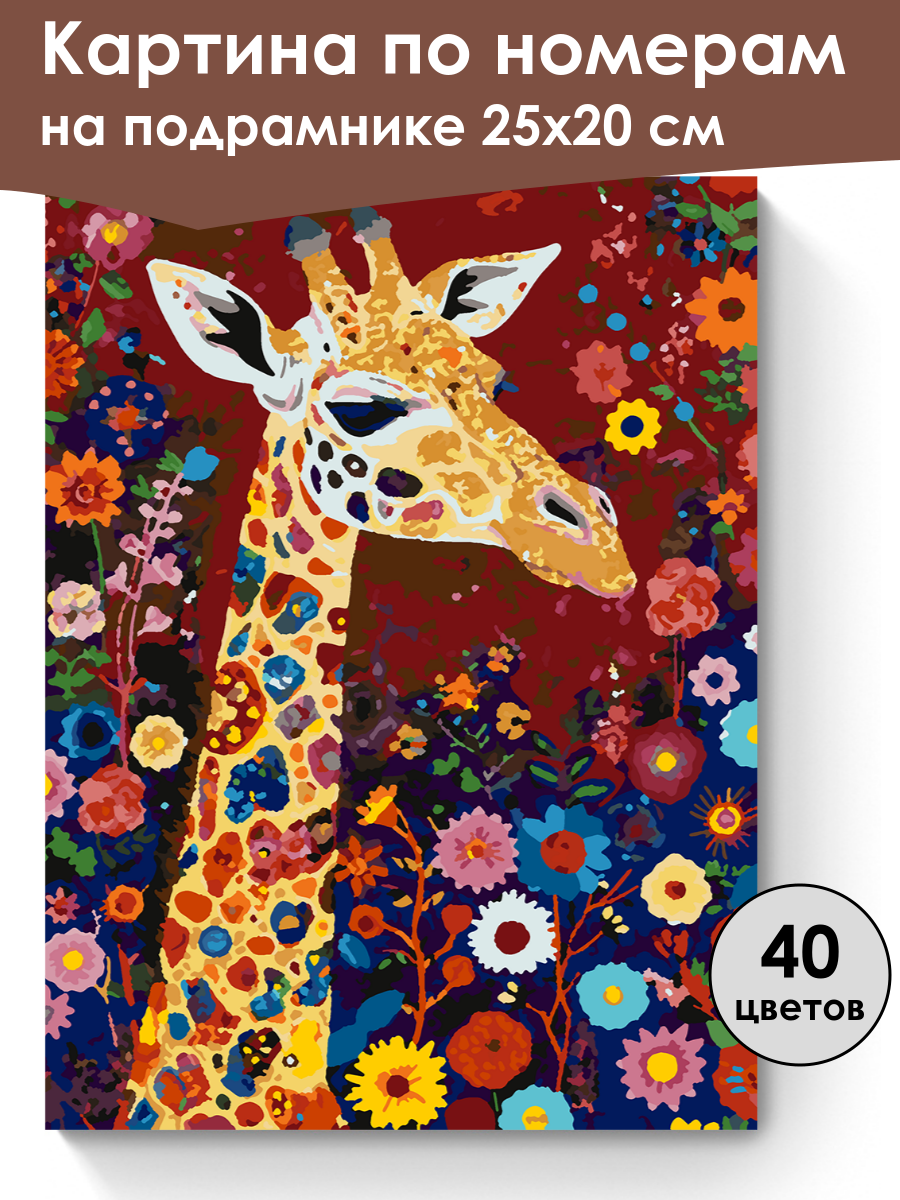 Картина по номерам
на подрамнике 25х20 см

40
цветов