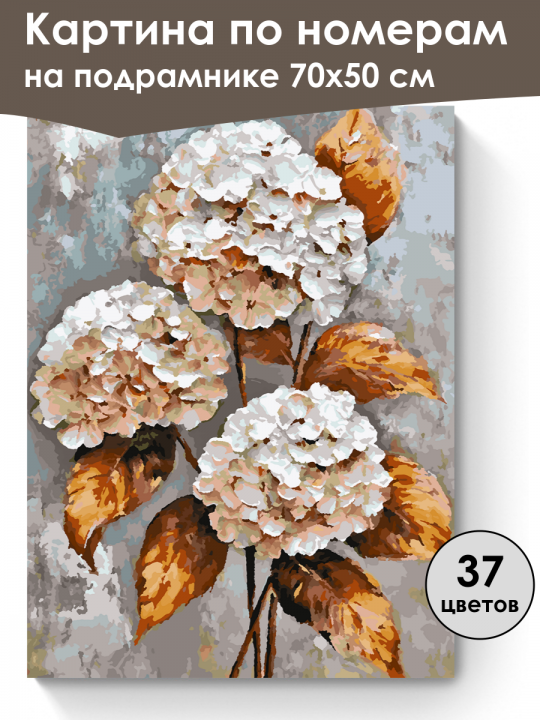 Картина по номерам
на подрамнике 70x50 см

37
цветов