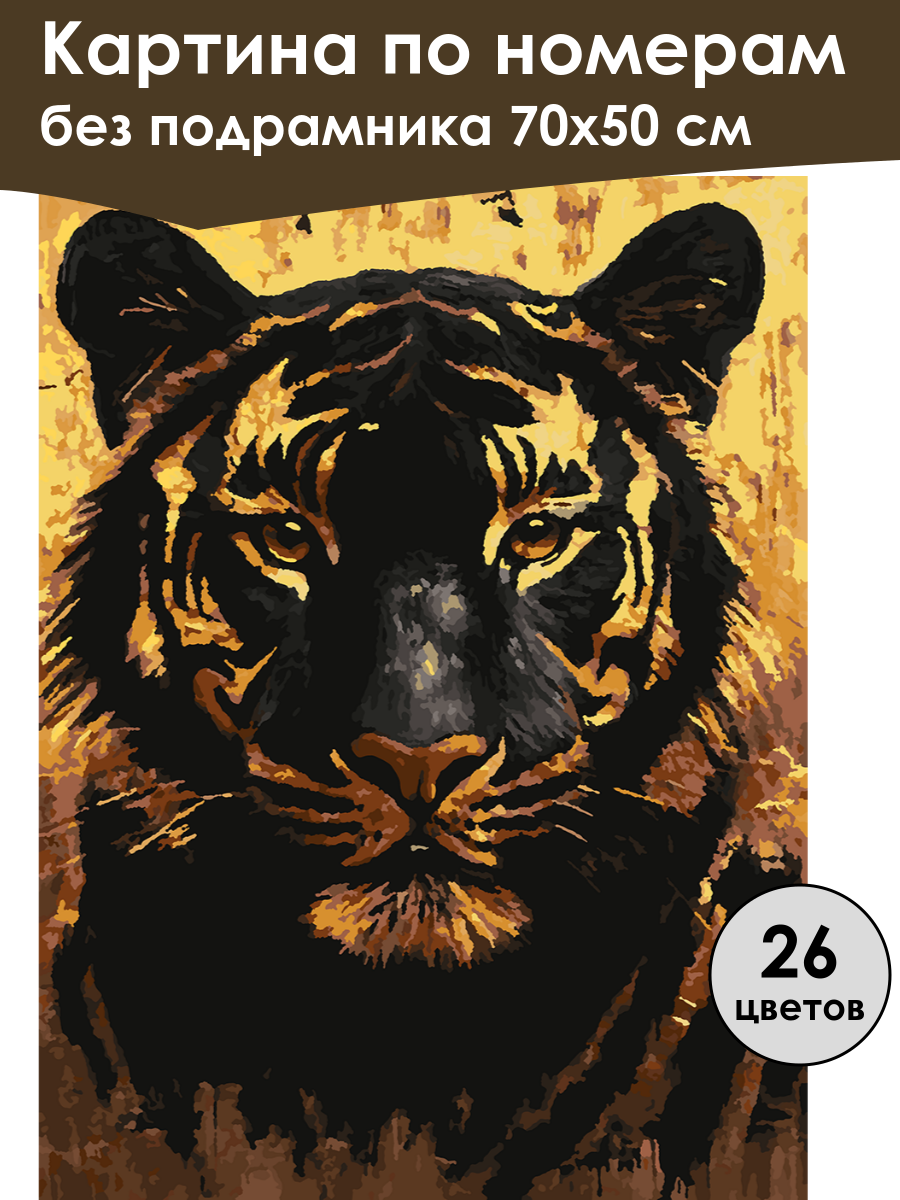 Картина по номерам
без подрамника 70х50 см

26
цветов