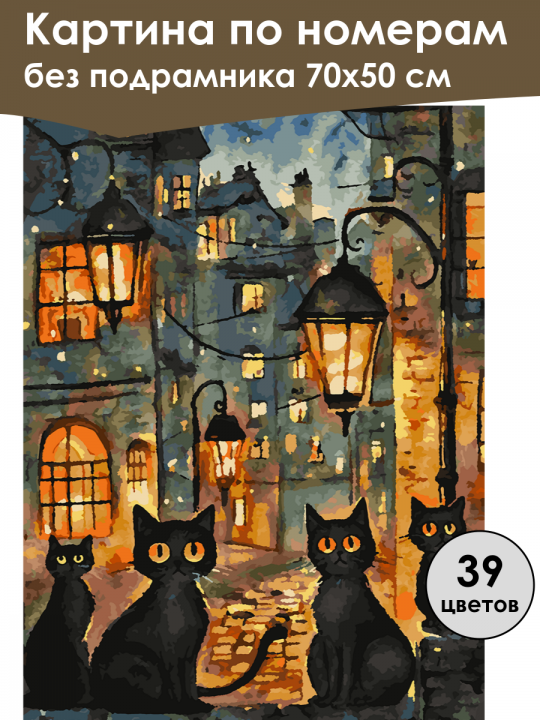 Картина по номерам
без подрамника 70х50 см

39
цветов