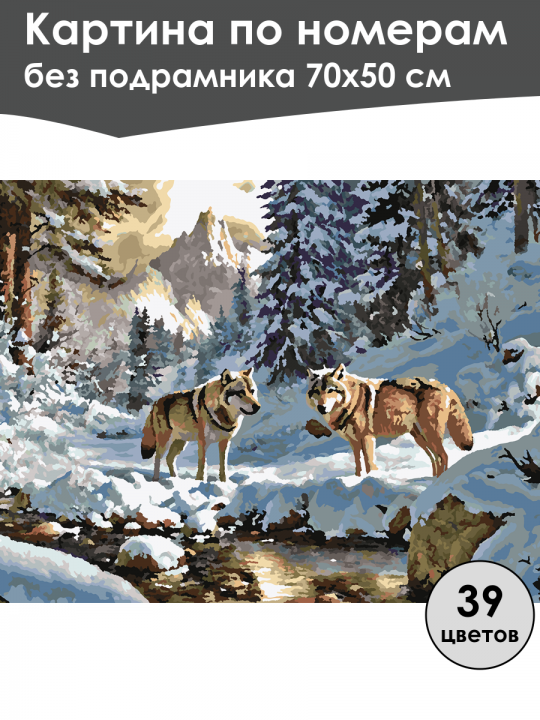 Картина по номерам
без подрамника 70x50 см

39
цветов