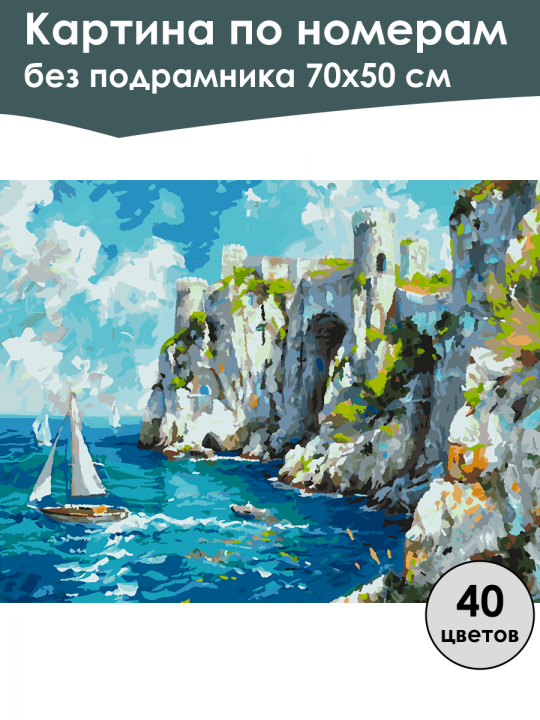 Картина по номерам
без подрамника 70х50 см

40
цветов