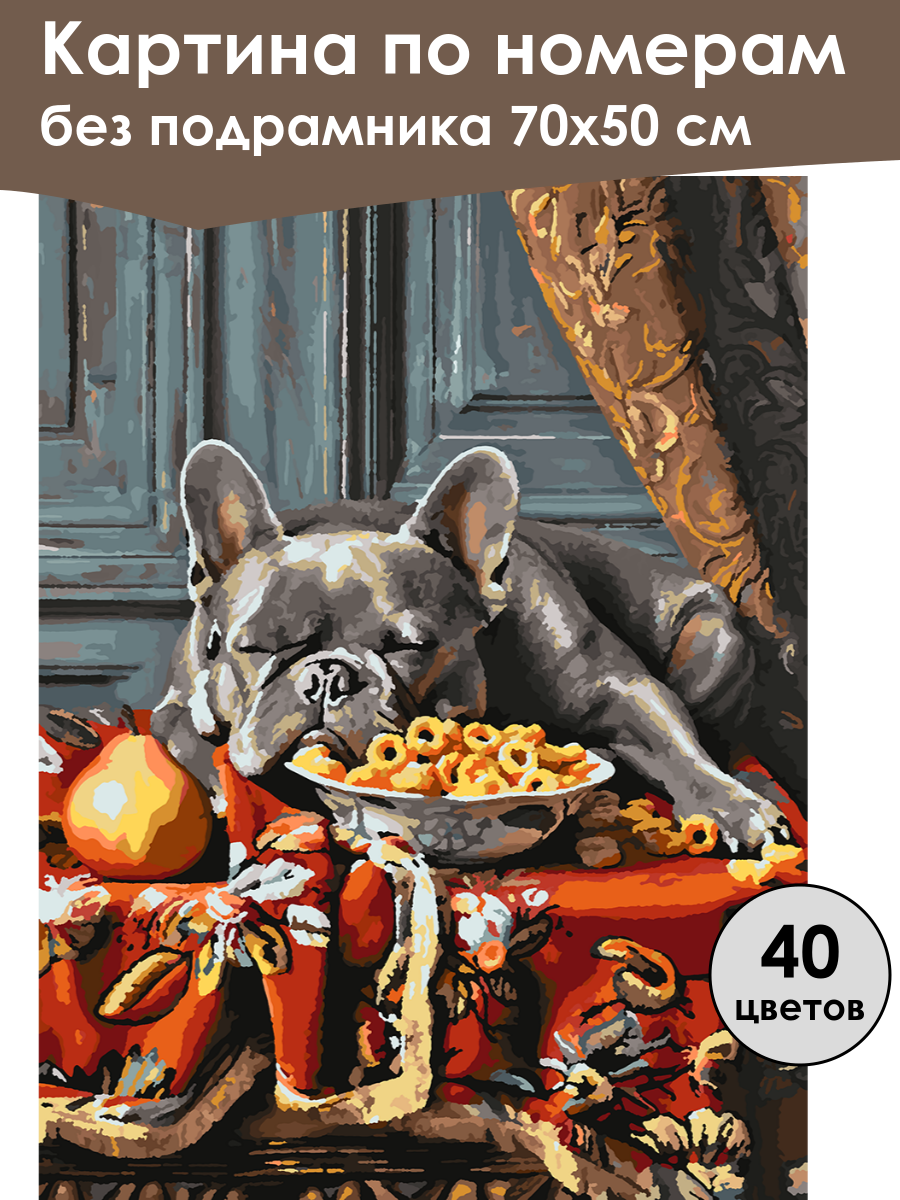 Картина по номерам
без подрамника 70х50 см

40
цветов