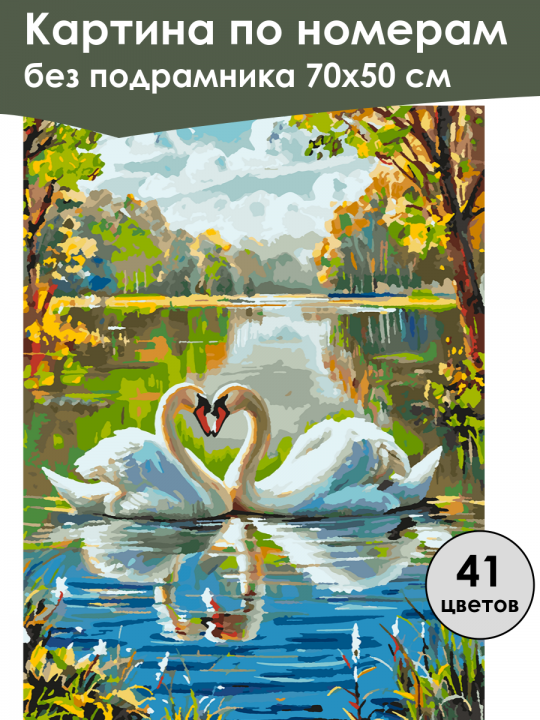 Картина по номерам без подрамника 70х50 см

41 цветов