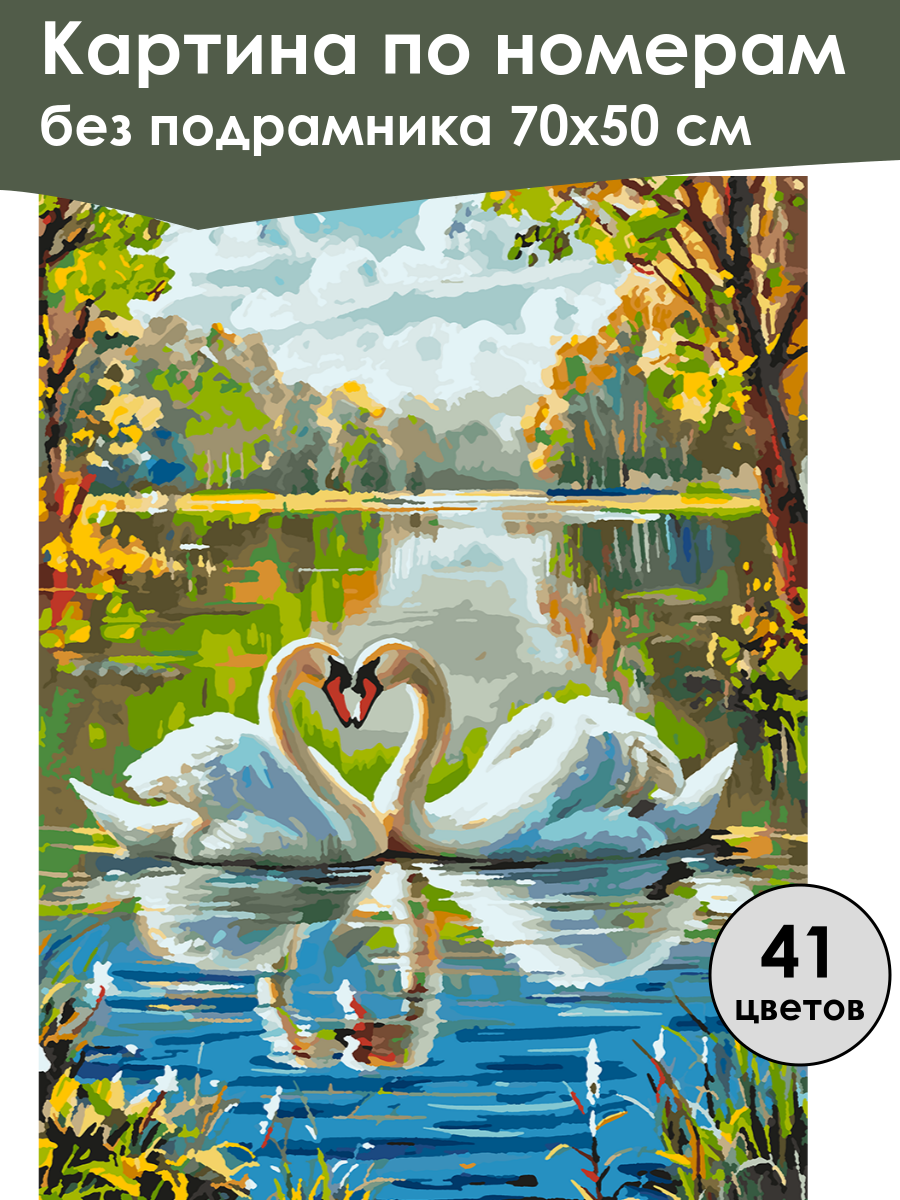 Картина по номерам
без подрамника 70х50 см

41
цветов