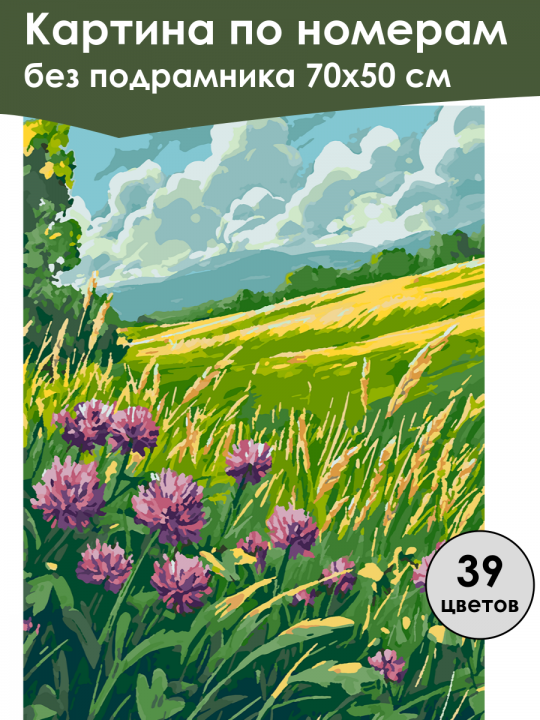 Картина по номерам
без подрамника 70х50 см

39
цветов