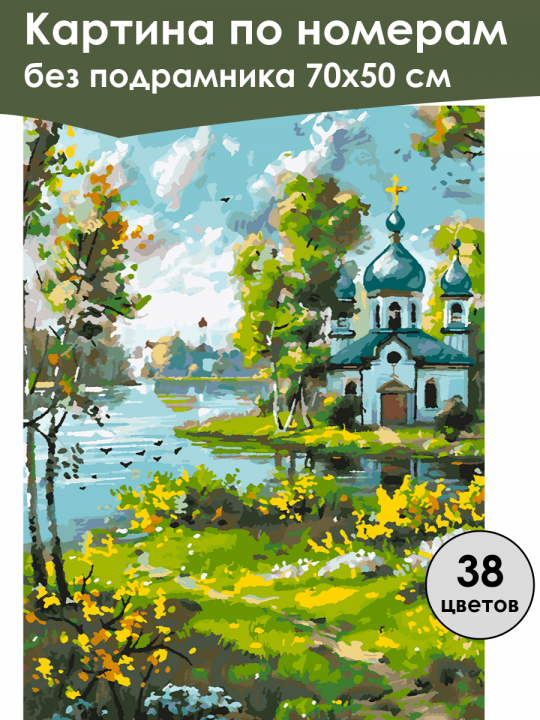 Картина по номерам
без подрамника 70х50 см

38
цветов