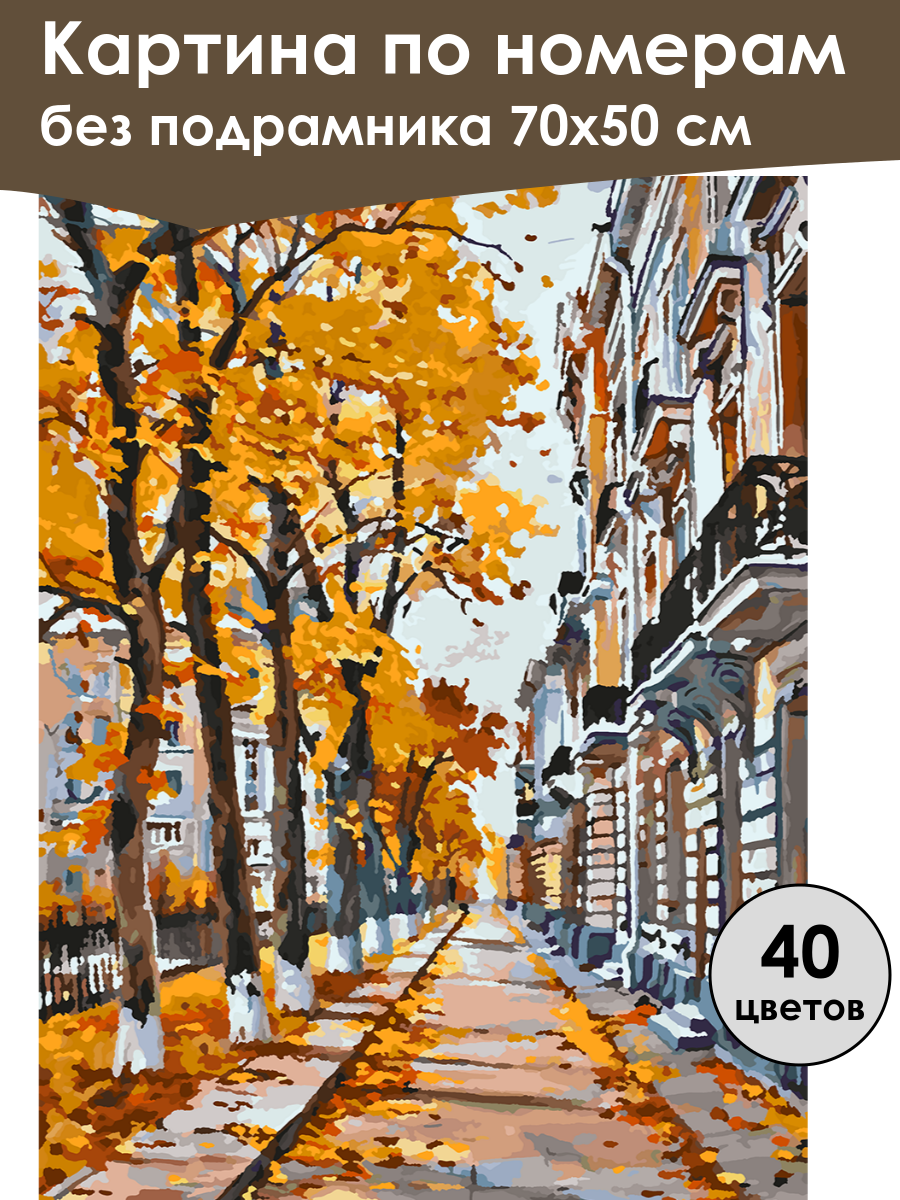 Картина по номерам
без подрамника 70х50 см

40
цветов