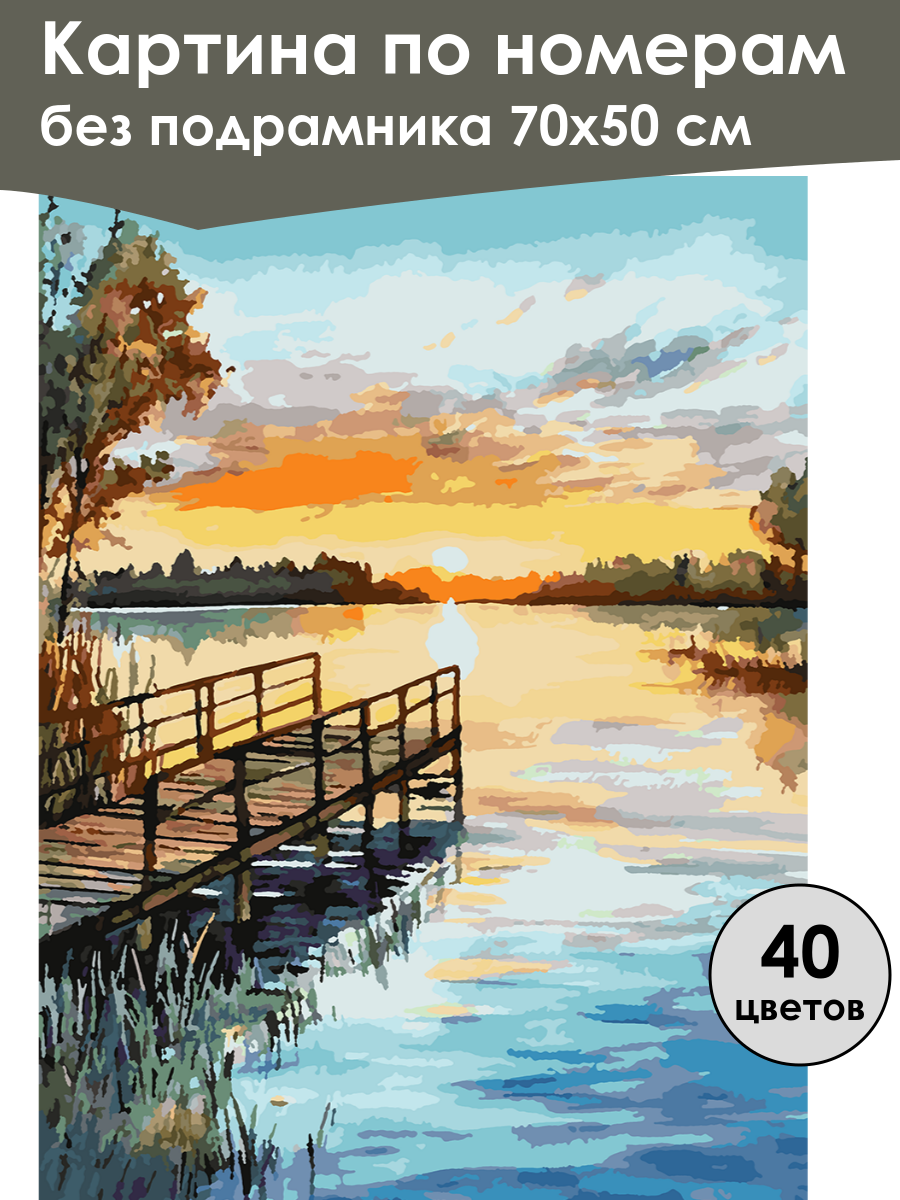 Картина по номерам
без подрамника 70х50 см

40
цветов