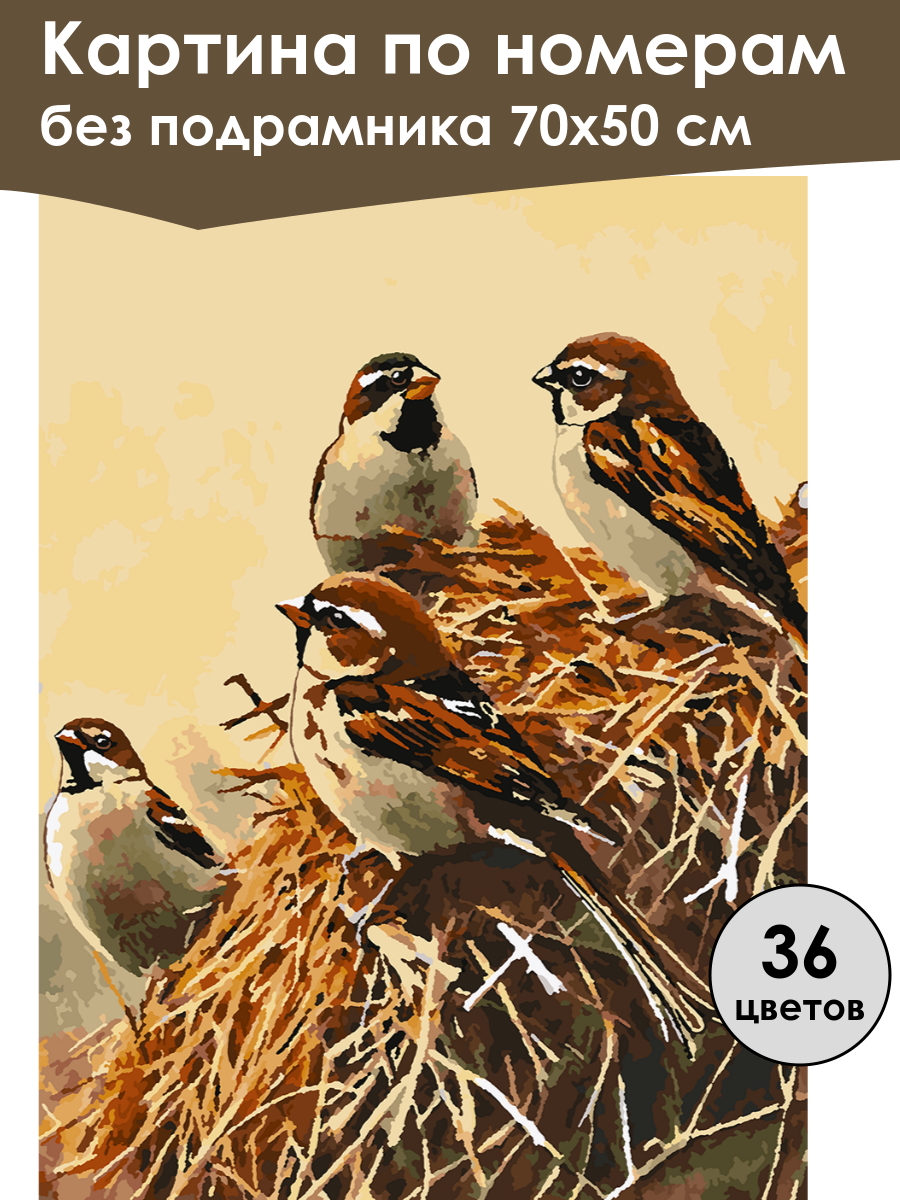 Картина по номерам
без подрамника 70х50 см

36
цветов