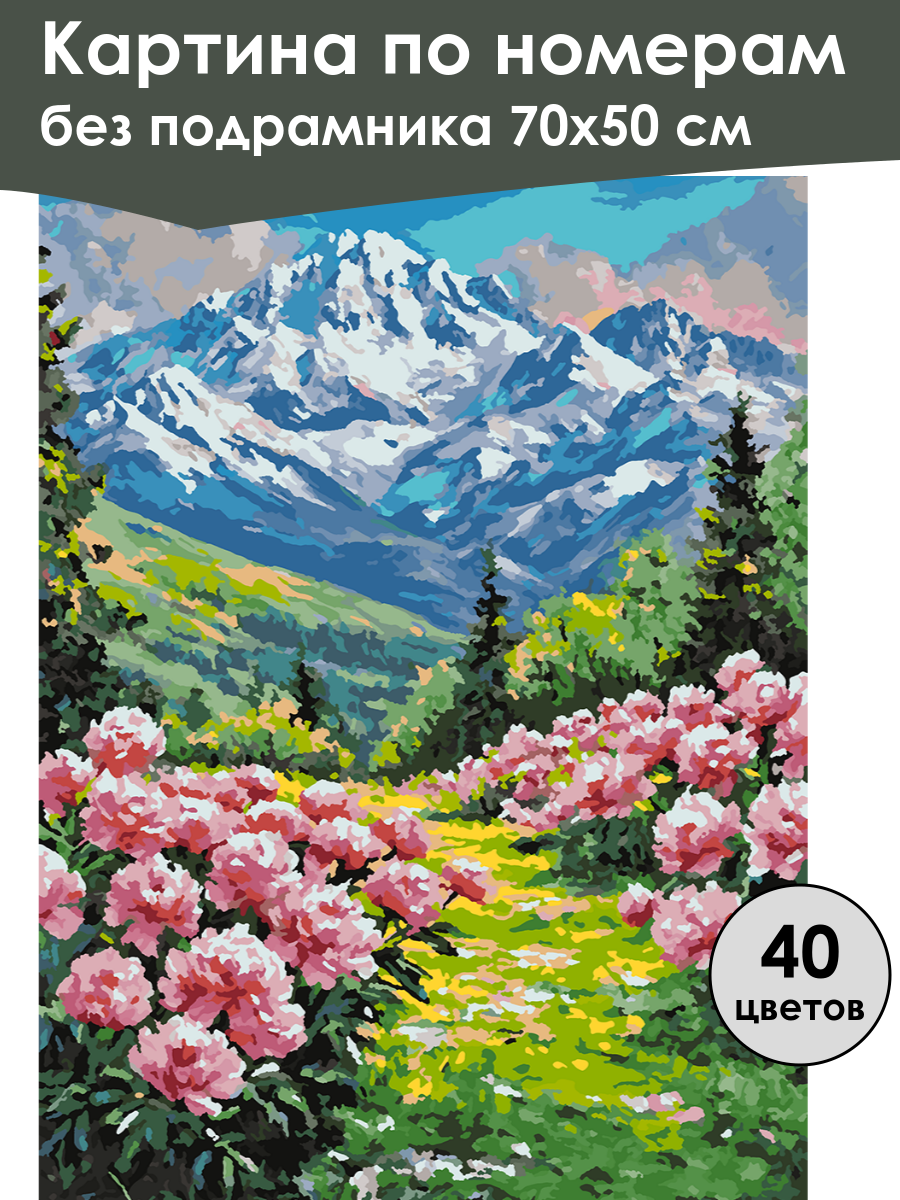 Картина по номерам
без подрамника 70х50 см

40
цветов