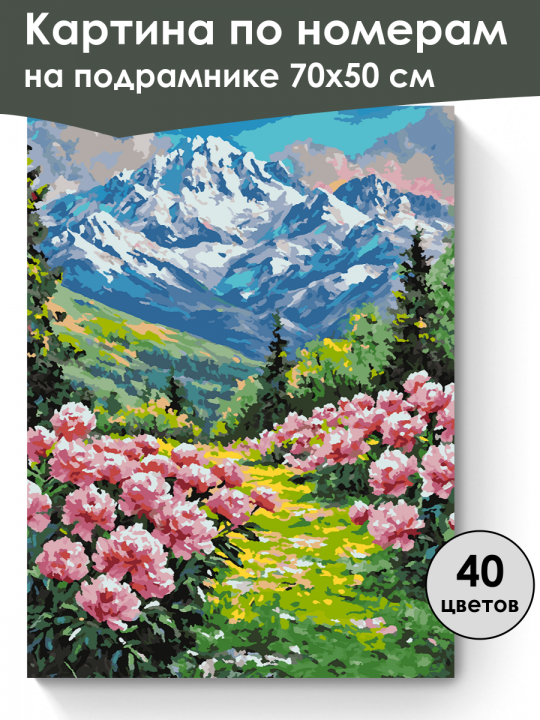 Картина по номерам на подрамнике 70x50 см

40 цветов