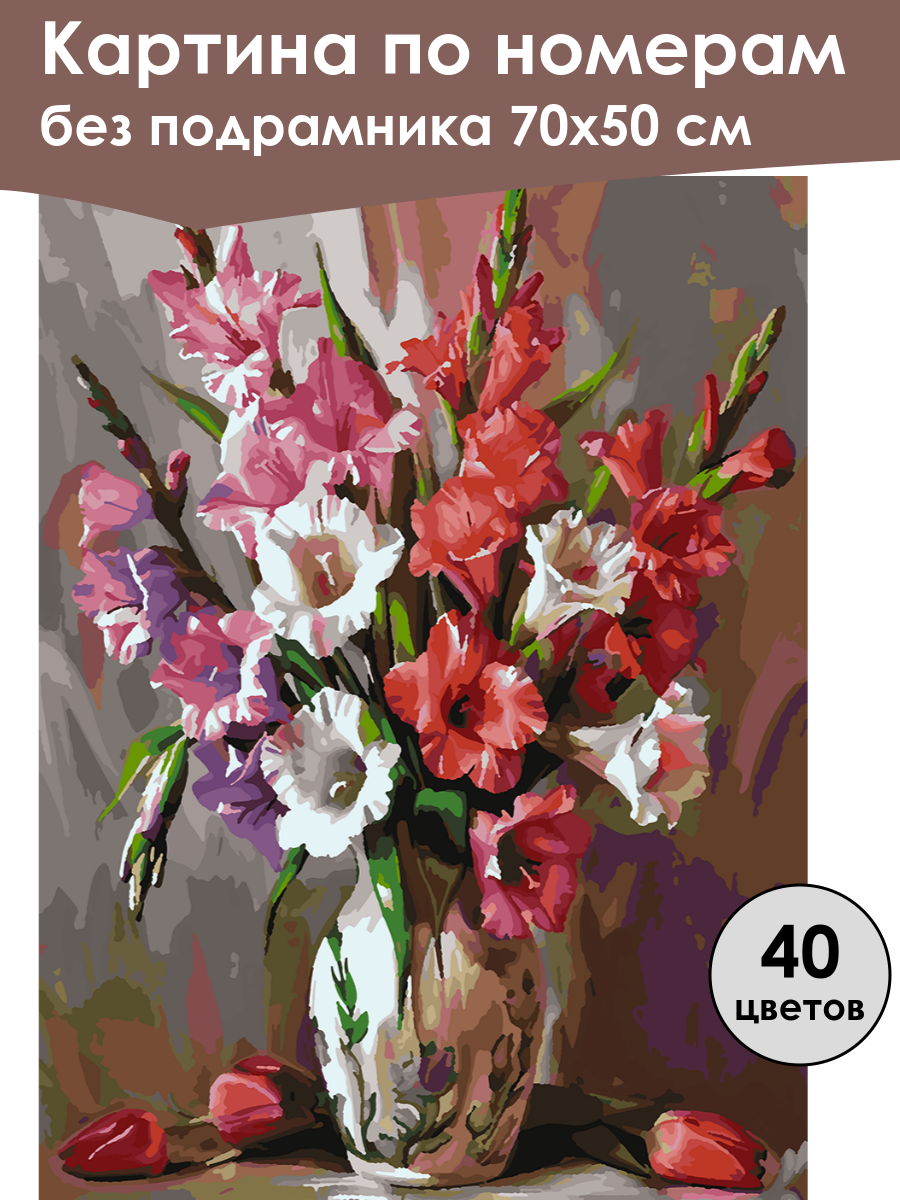 Картина по номерам
без подрамника 70х50 см

40
цветов