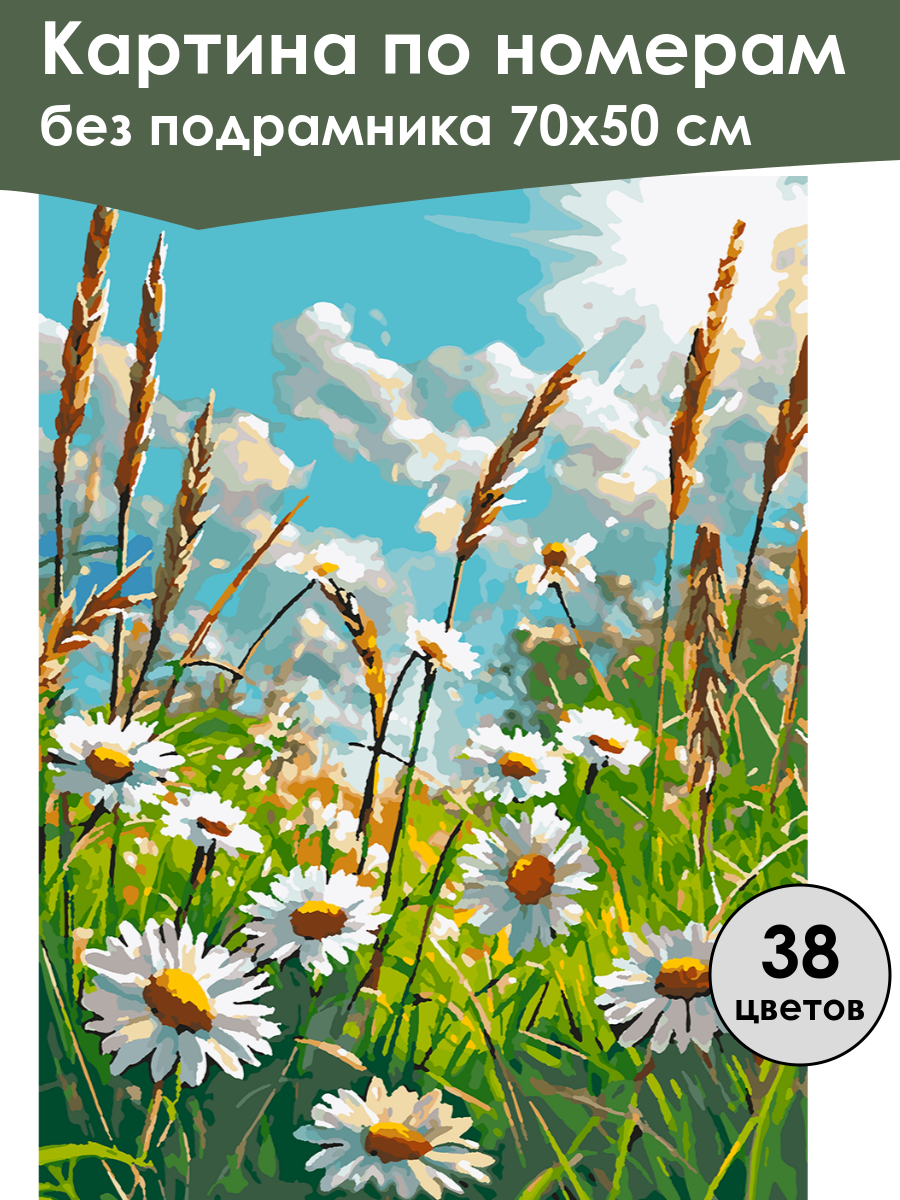 Картина по номерам
без подрамника 70х50 см

38
цветов