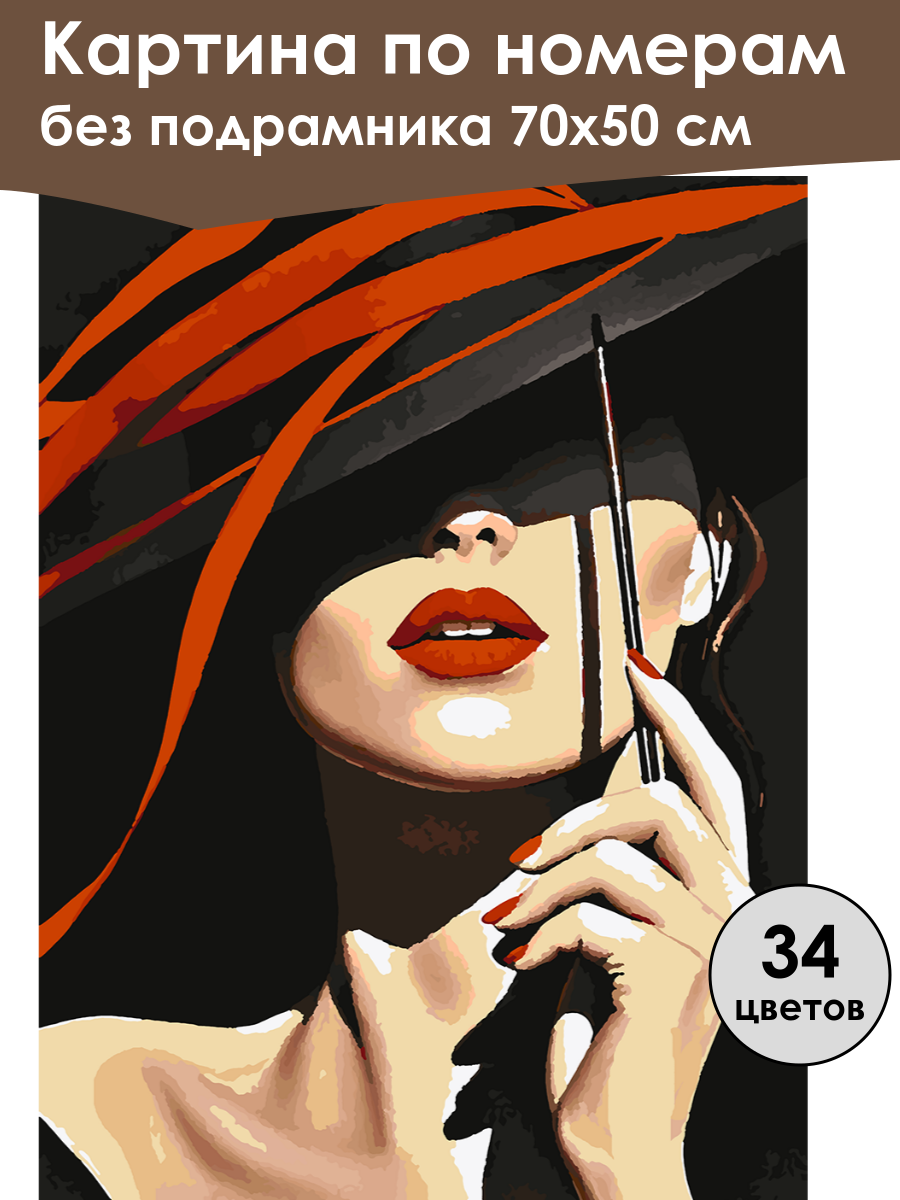 Картина по номерам
без подрамника 70х50 см

34
цветов