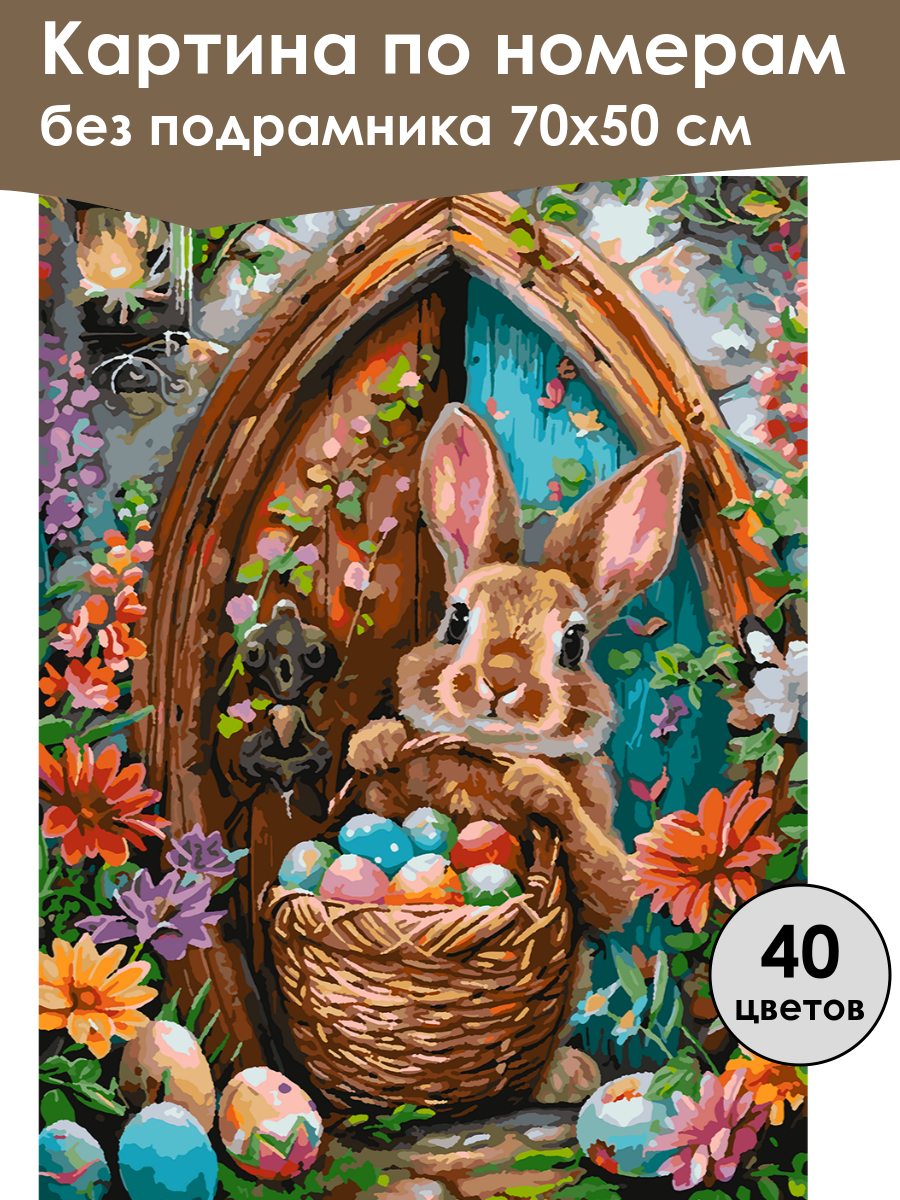 Картина по номерам
без подрамника 70х50 см

40
цветов