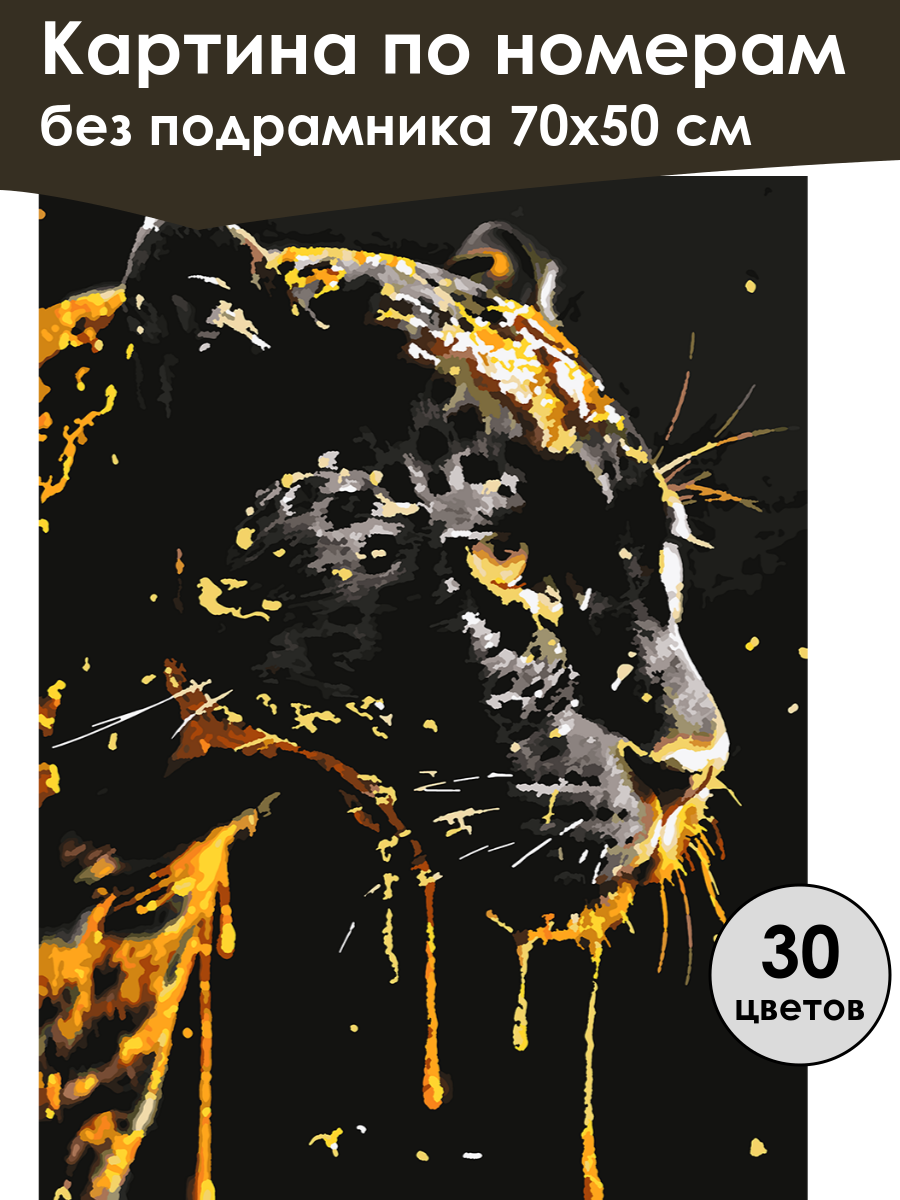 Картина по номерам
без подрамника 70х50 см

30
цветов