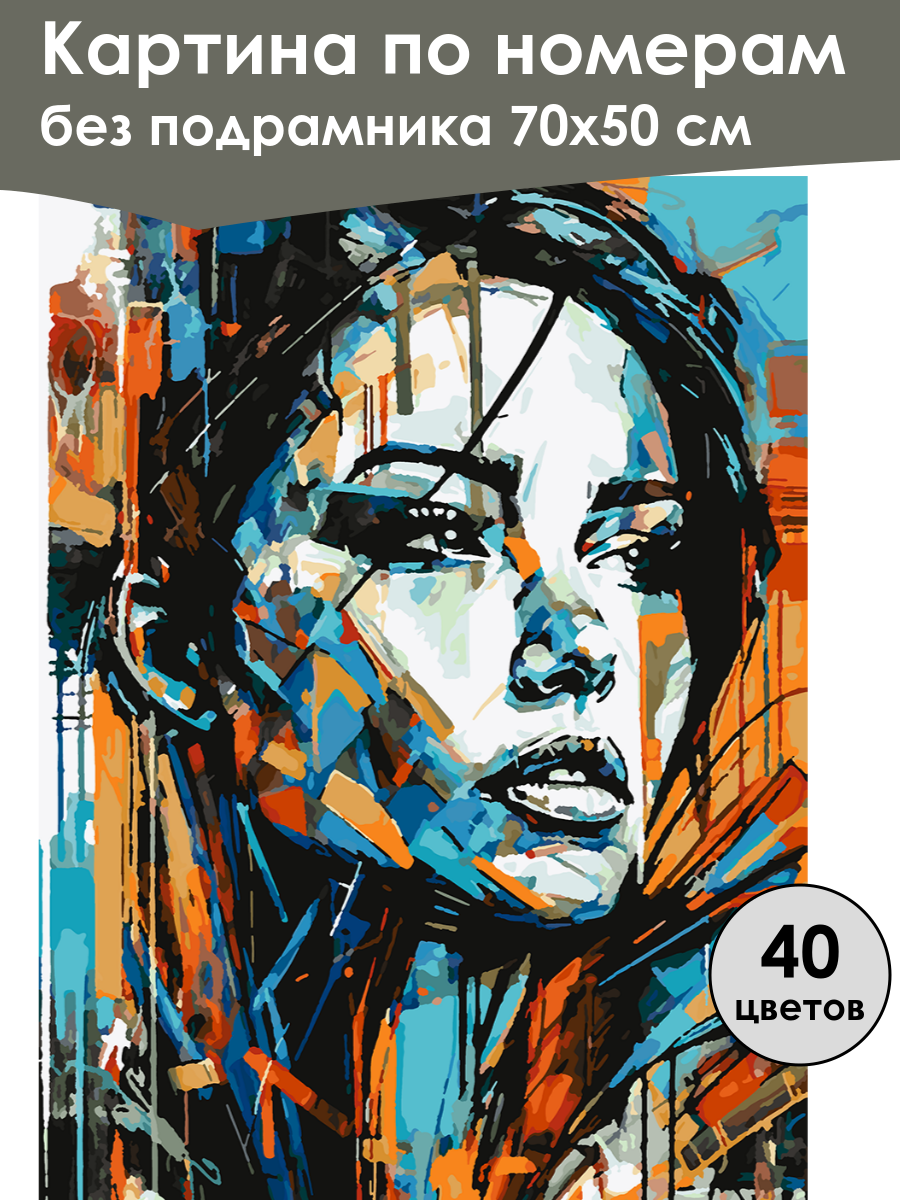 Картина по номерам
без подрамника 70х50 см

40
цветов