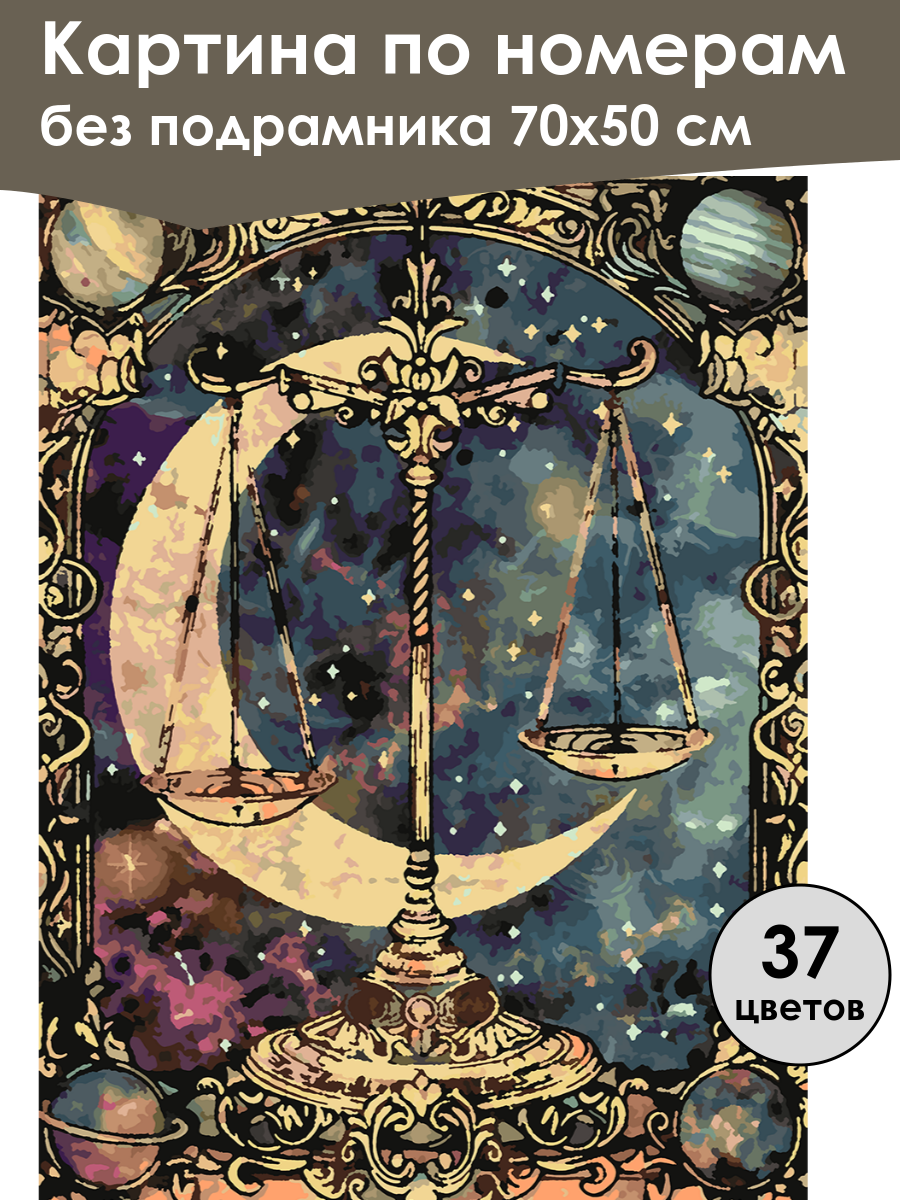 Картина по номерам
без подрамника 70х50 см

37
цветов