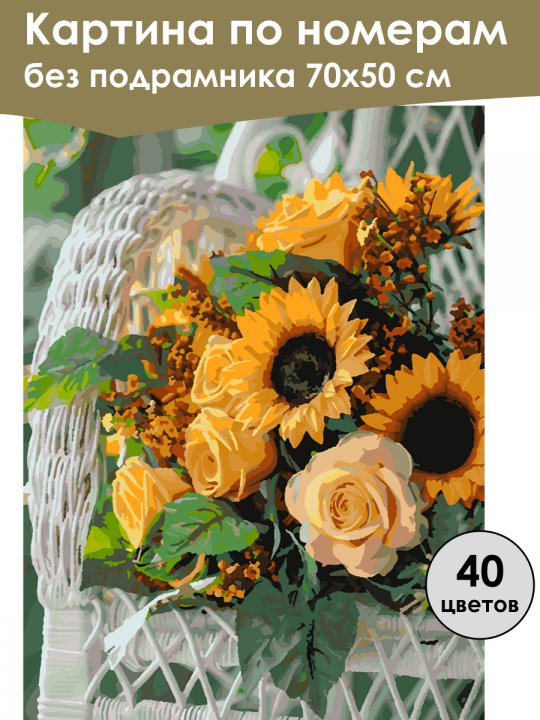 Картина по номерам
без подрамника 70x50 см

40
цветов